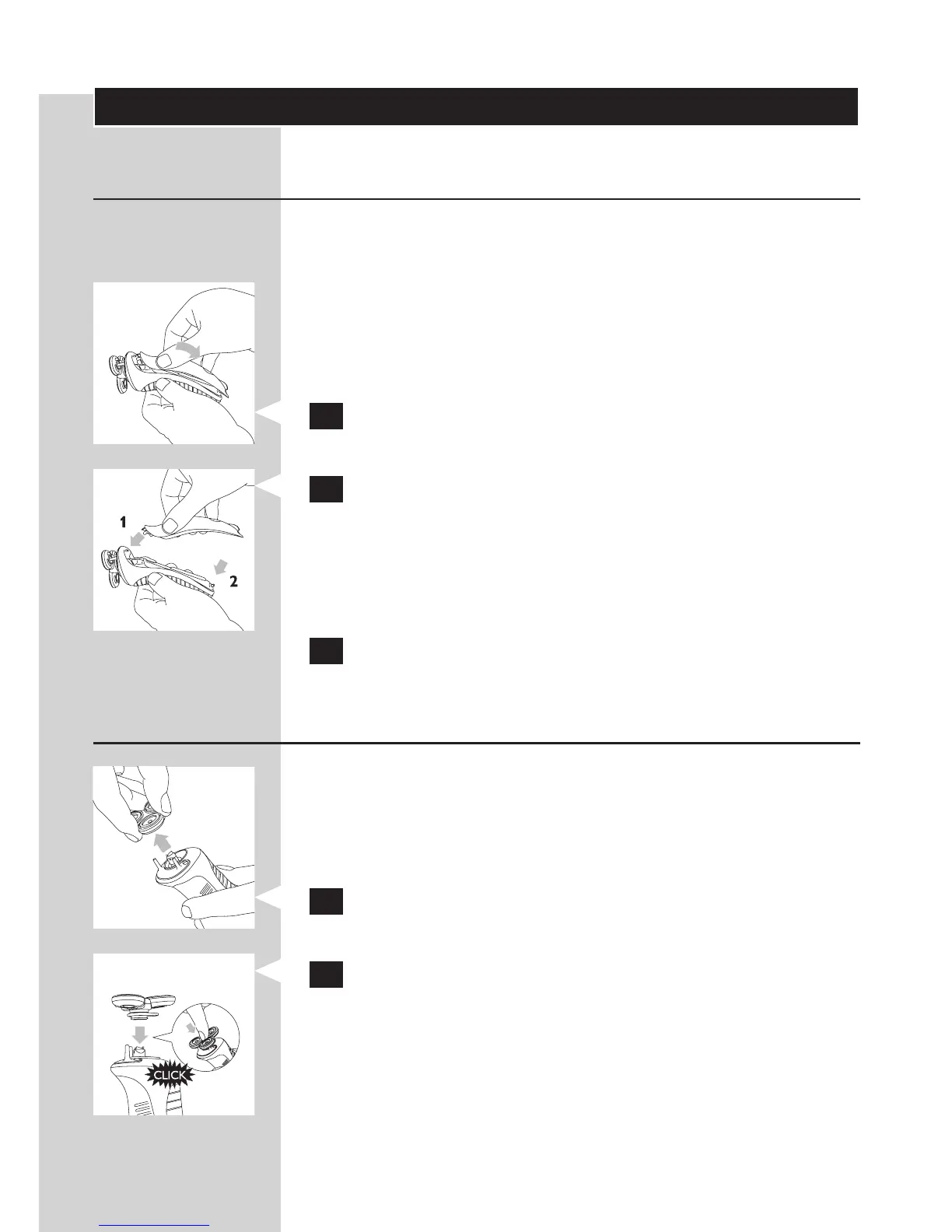 1

2

CLICK