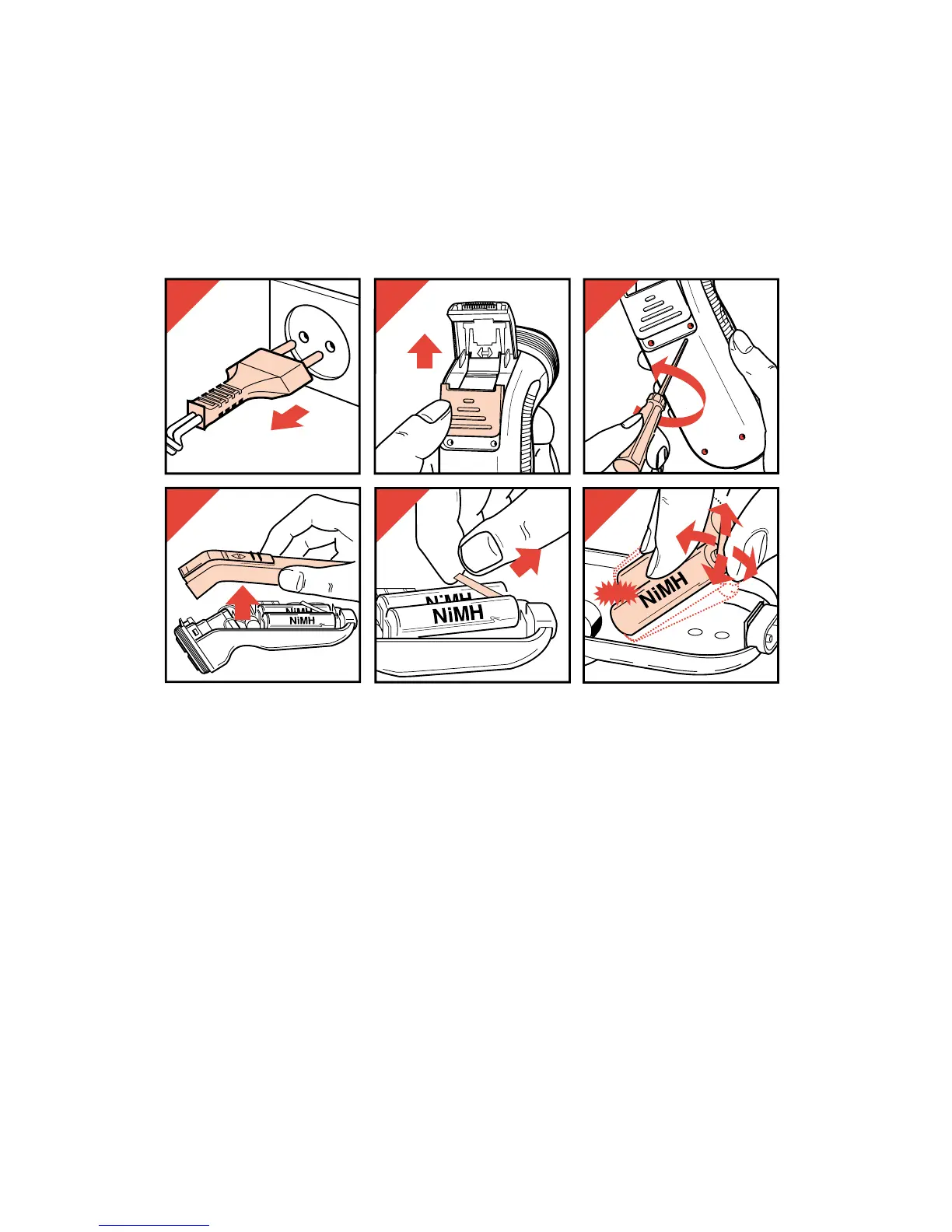 NiMH
NiMH

NiMH
NiMH

NiMH