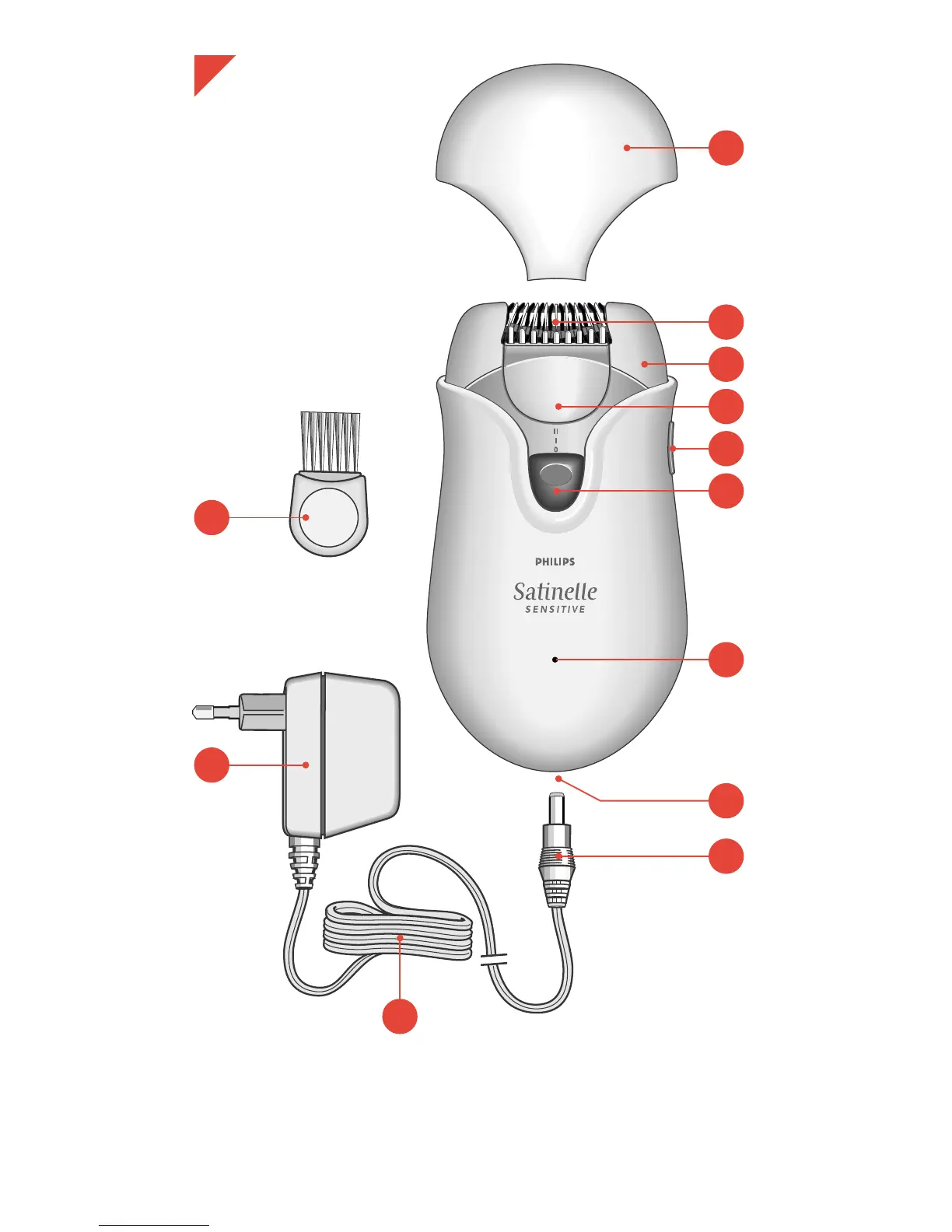 II
I
0

PHILIPS
Satinelle
SENSITIVE