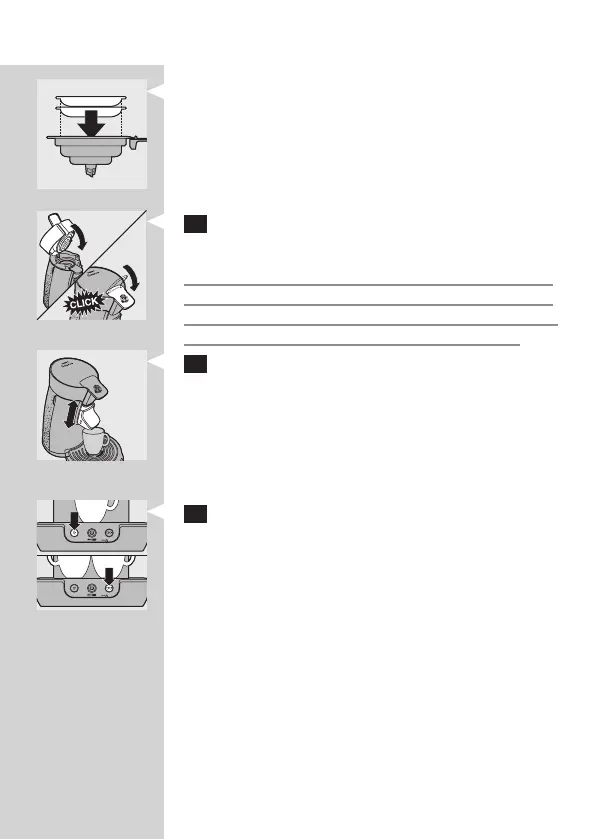 CLICK