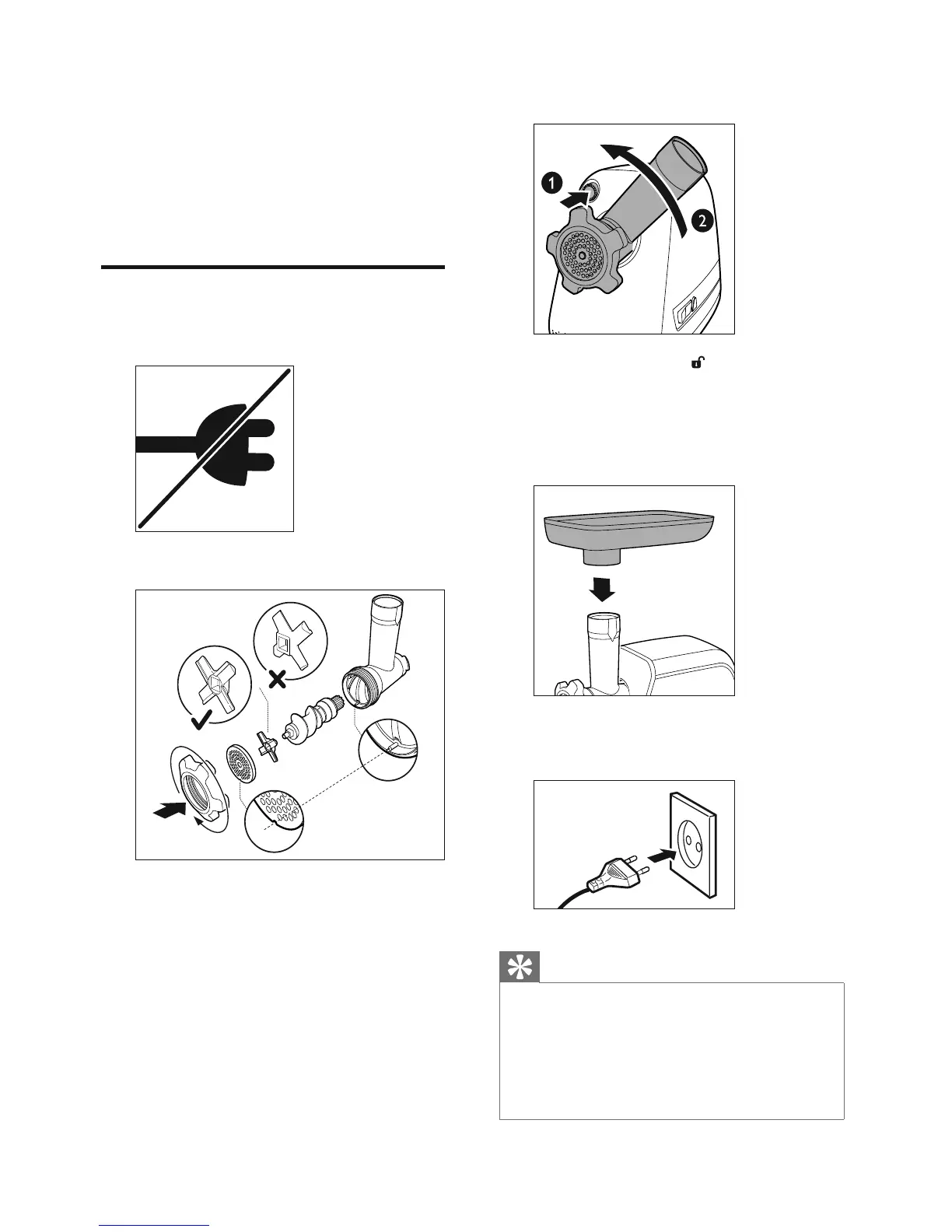 1

2