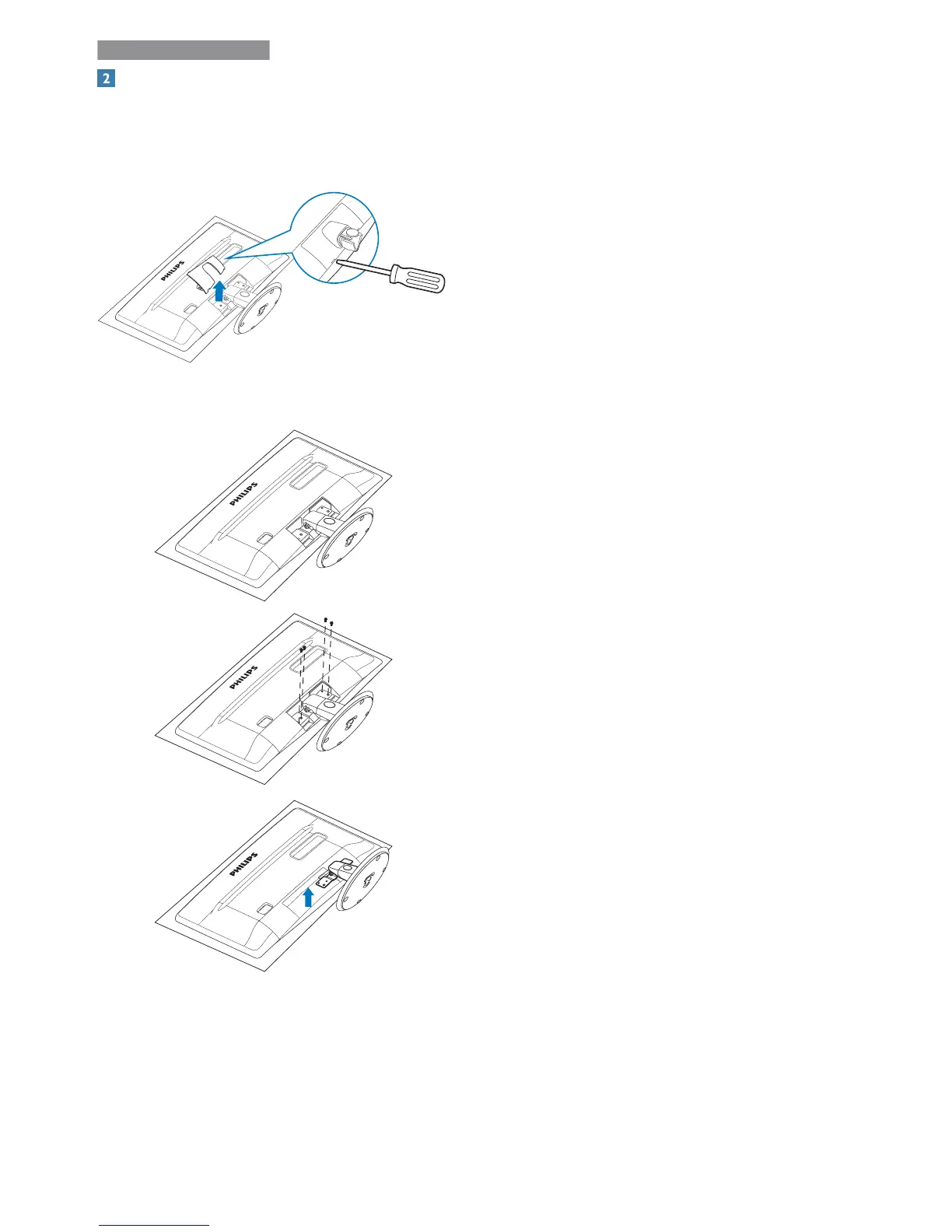 2

PHILIPS

PHILIPS

PHILIPS

PHILIPS