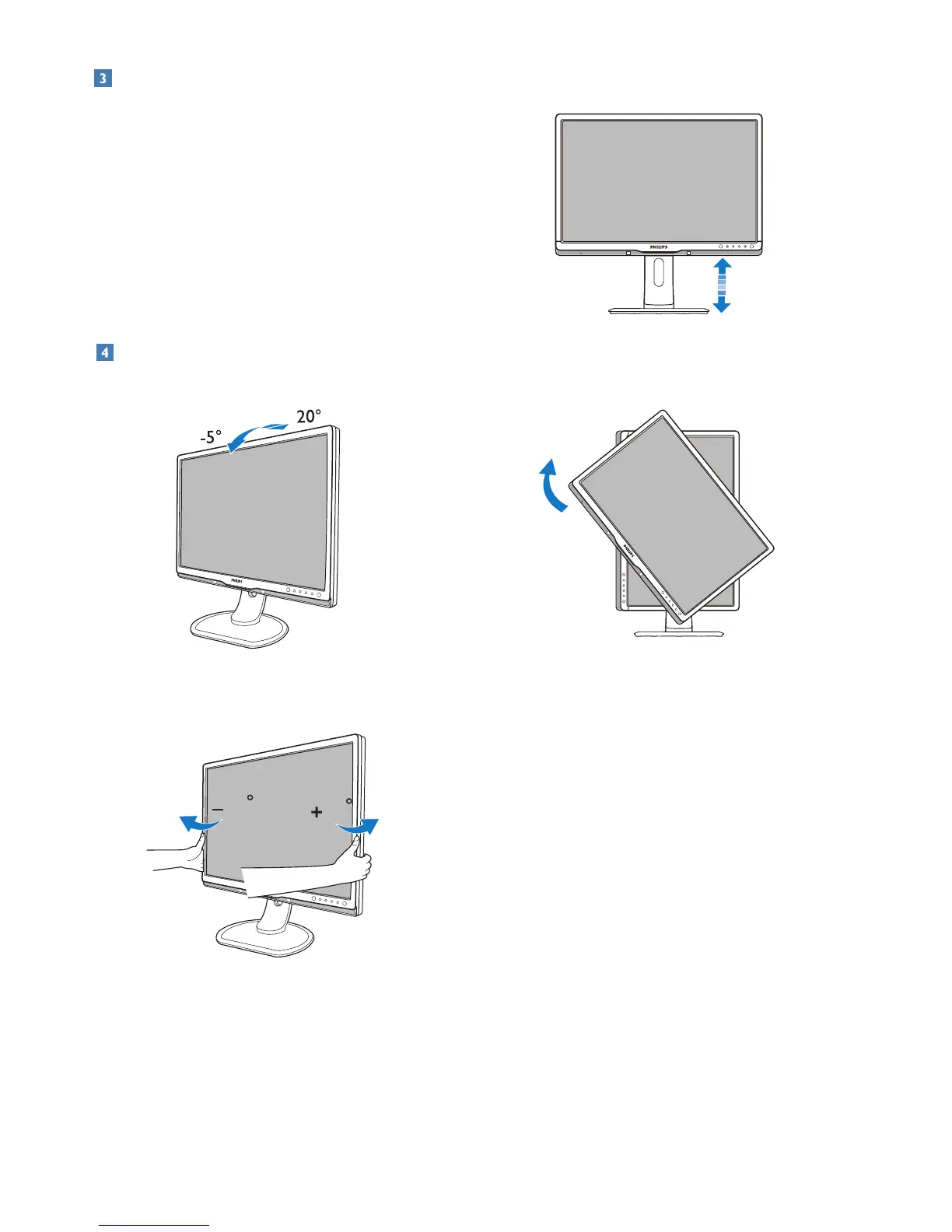 3

PHILIPS

4

-5° 20°

PHILIPS

PHILIPS

− +