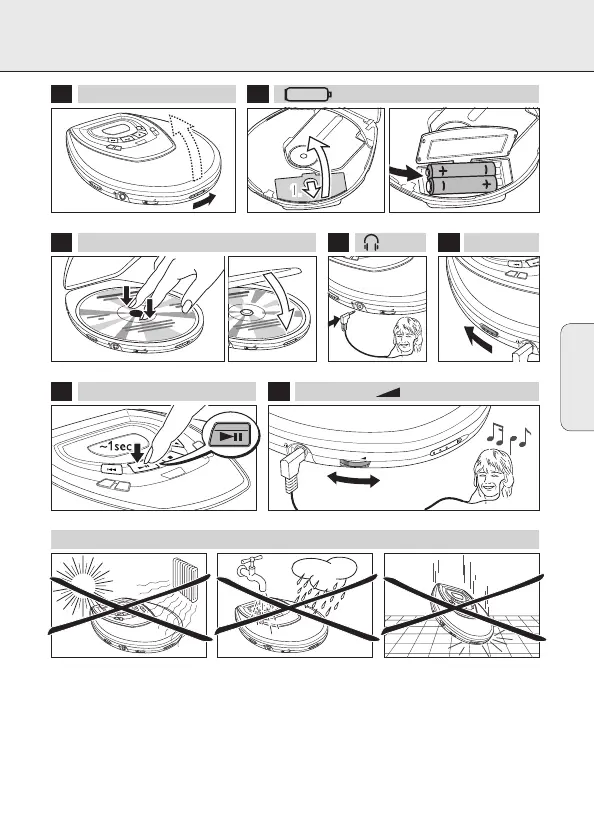 ~1sec