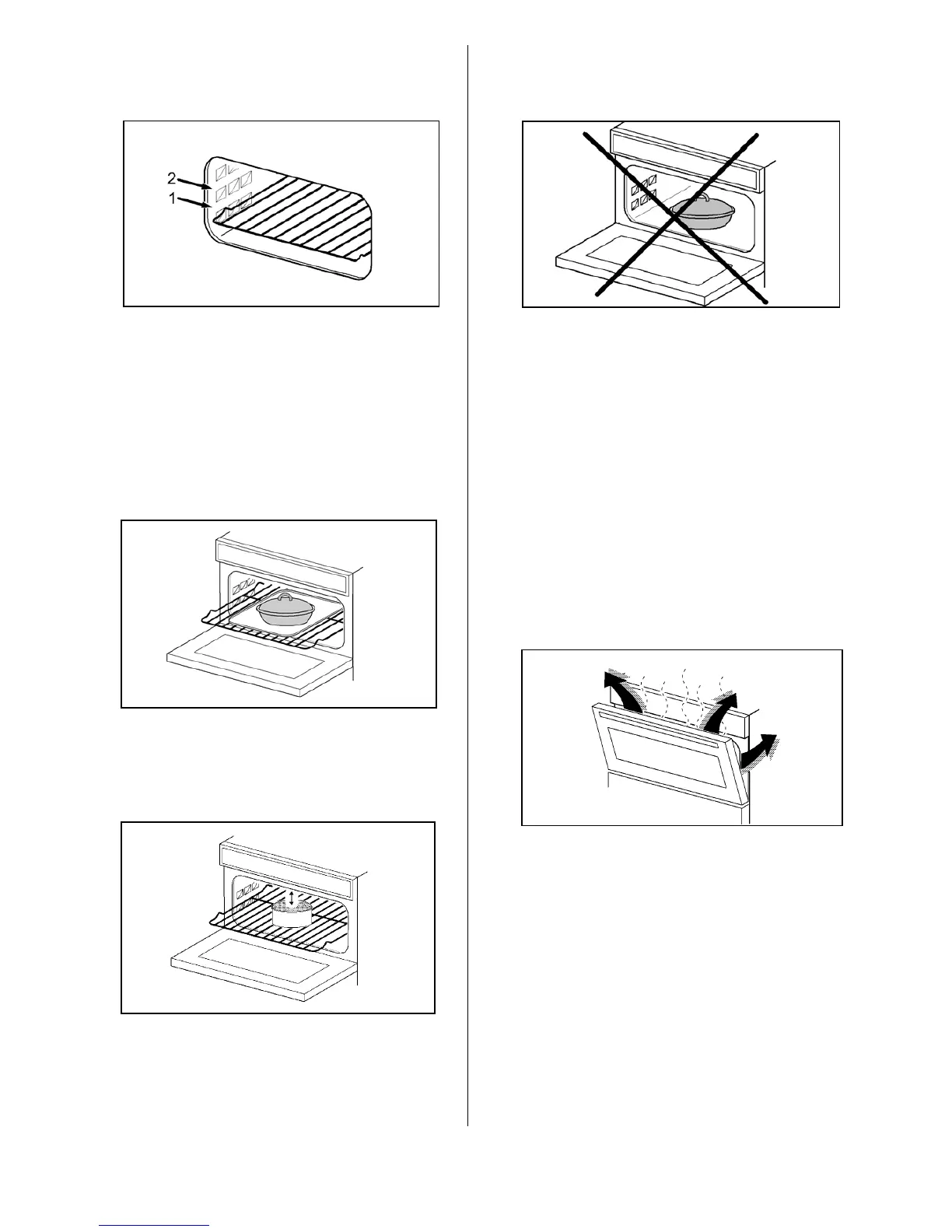 2
1