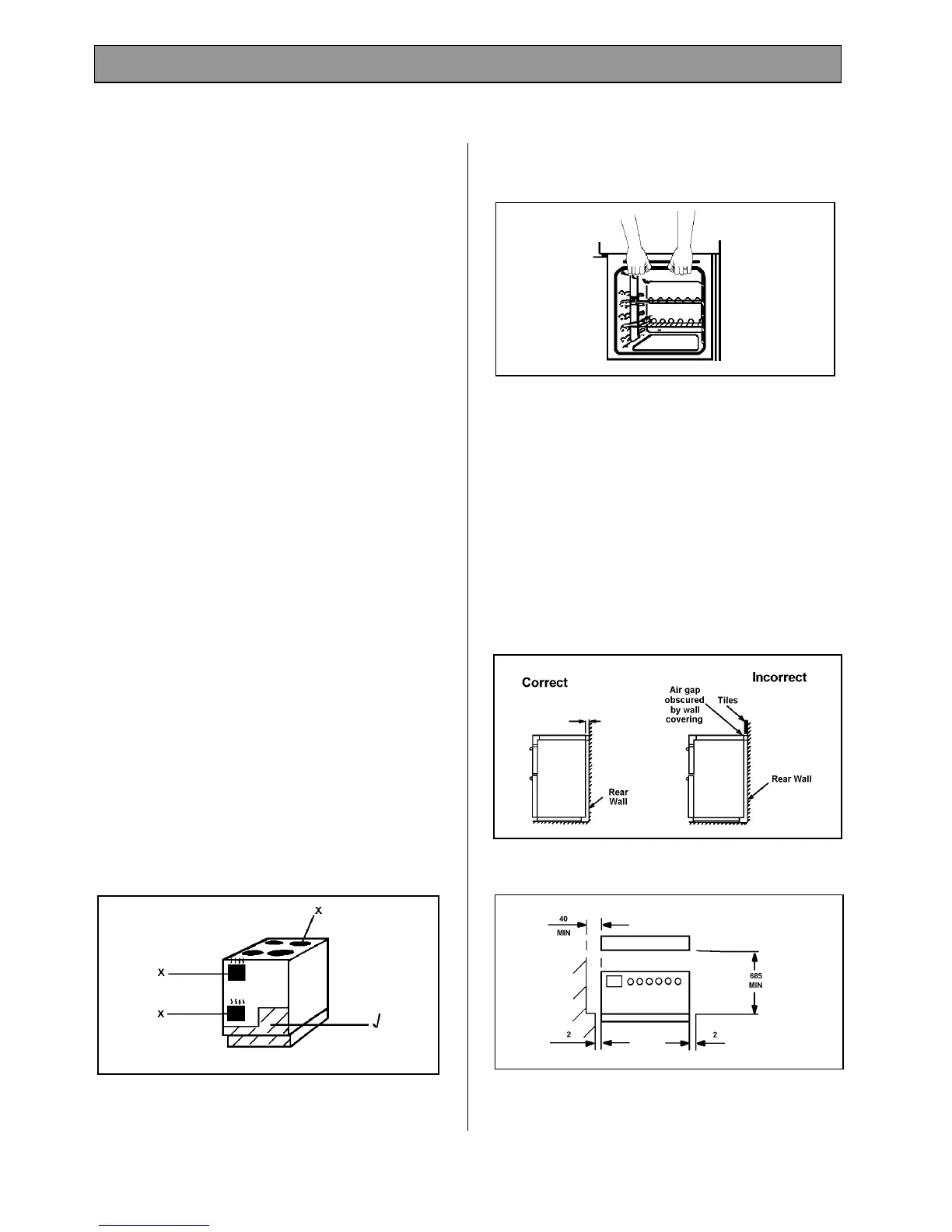 Correct

Incorrect

Air gap obscured by wall covering

Tiles

Rear Wall

Rear Wall

X

X

X

J

40 MIN

685 MIN

2

2