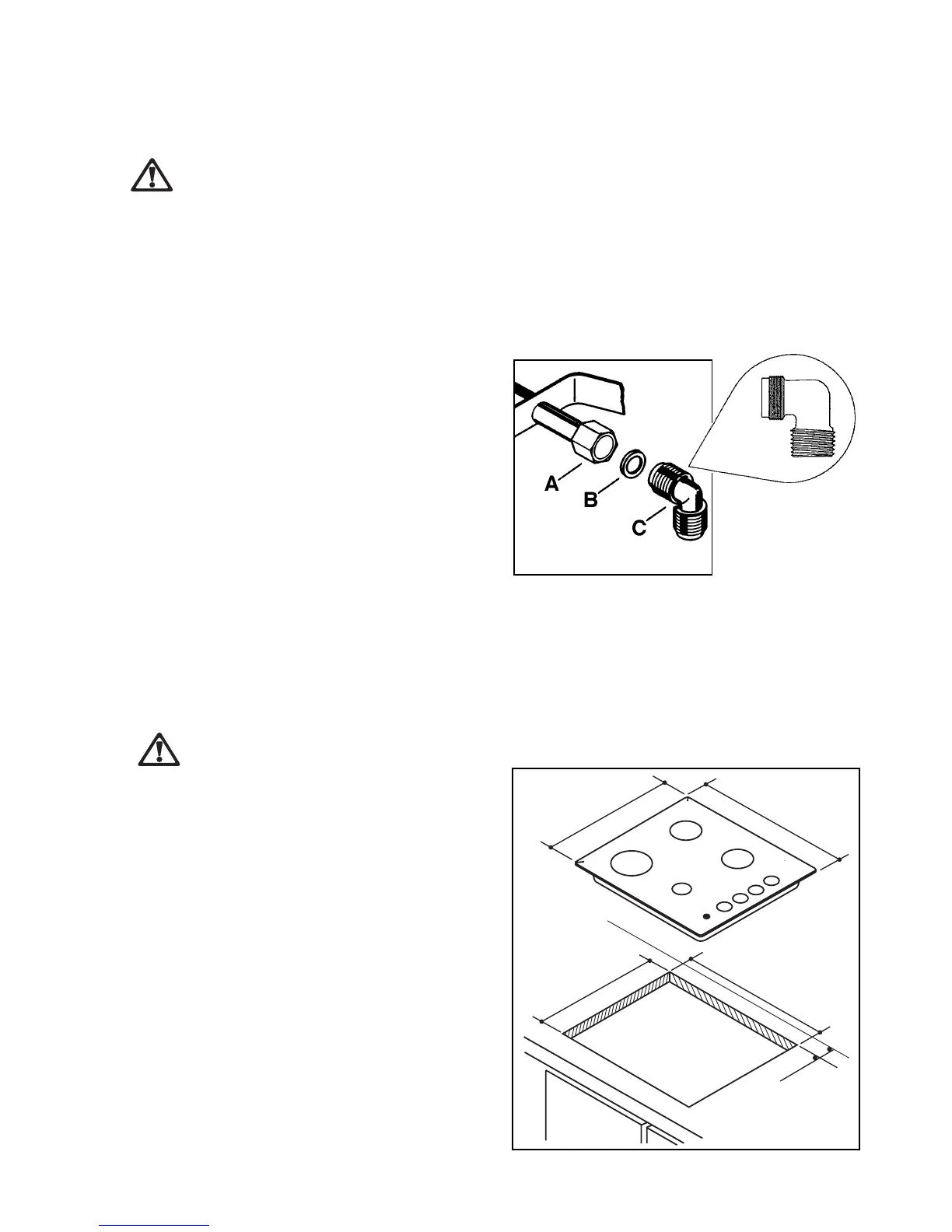 A
B
C