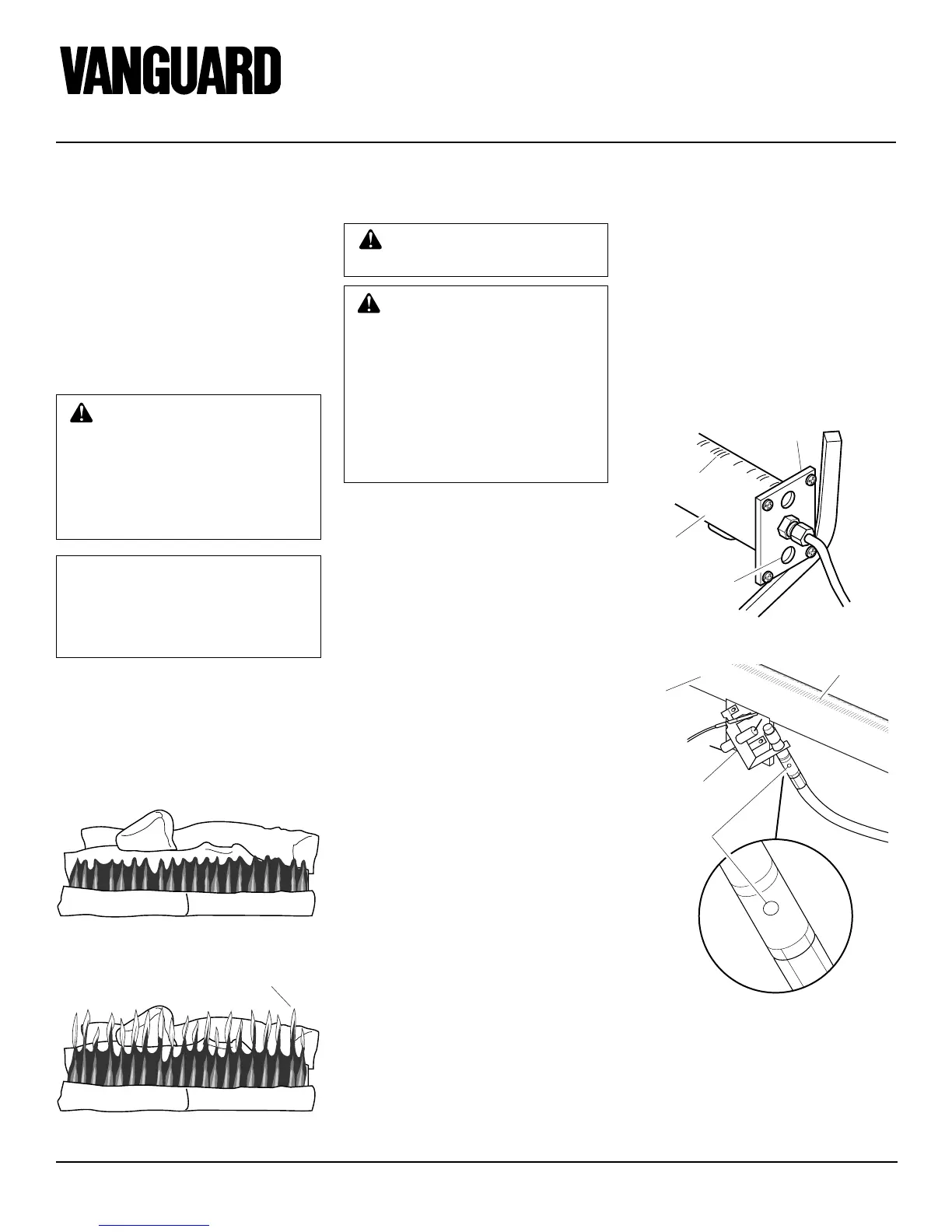 VANGUARD