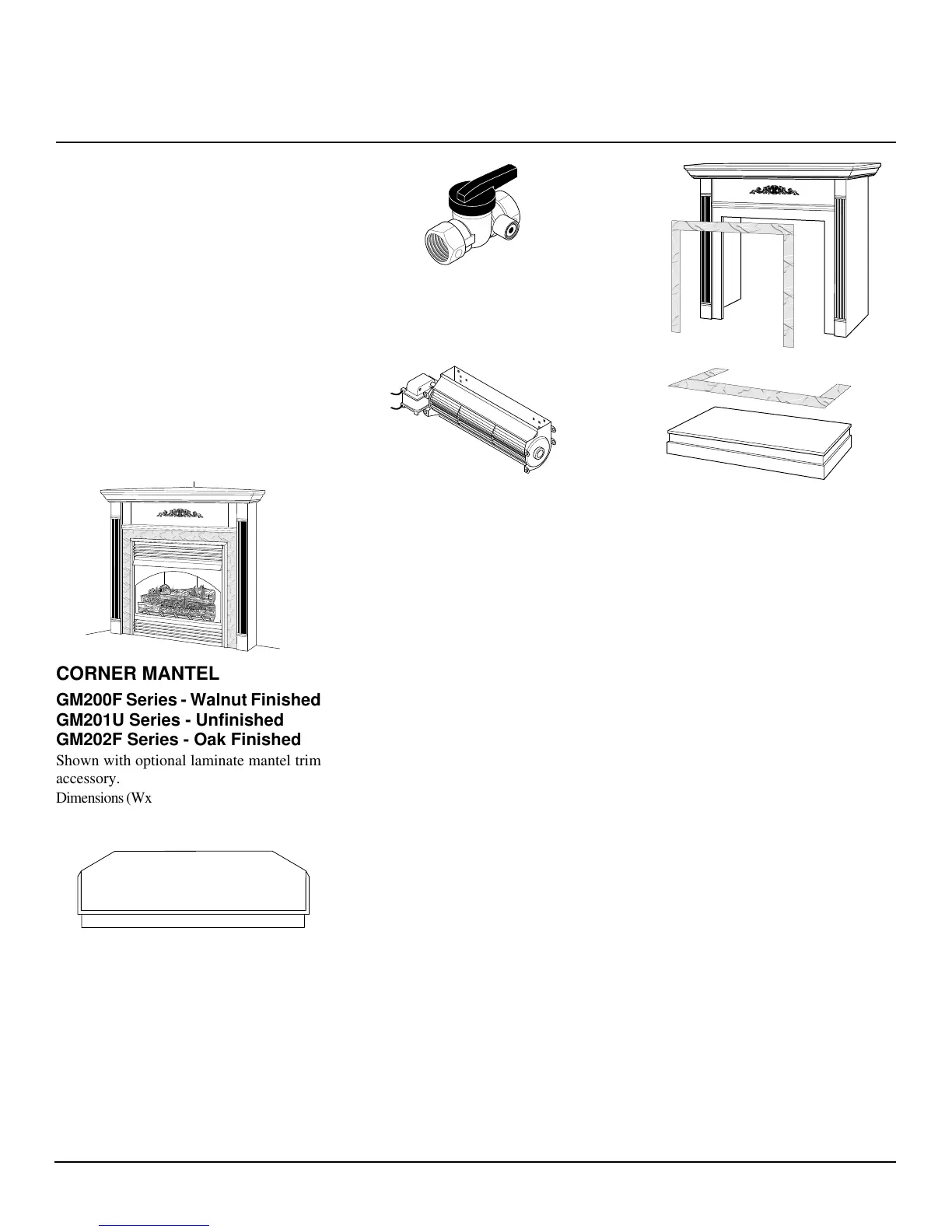 CORNER MANTEL

GM200F Series - Walnut Finished
GM201U Series - Unfinished
GM202F Series - Oak Finished

Shown with optional laminate mantel trim accessory.

Dimensions (Wx