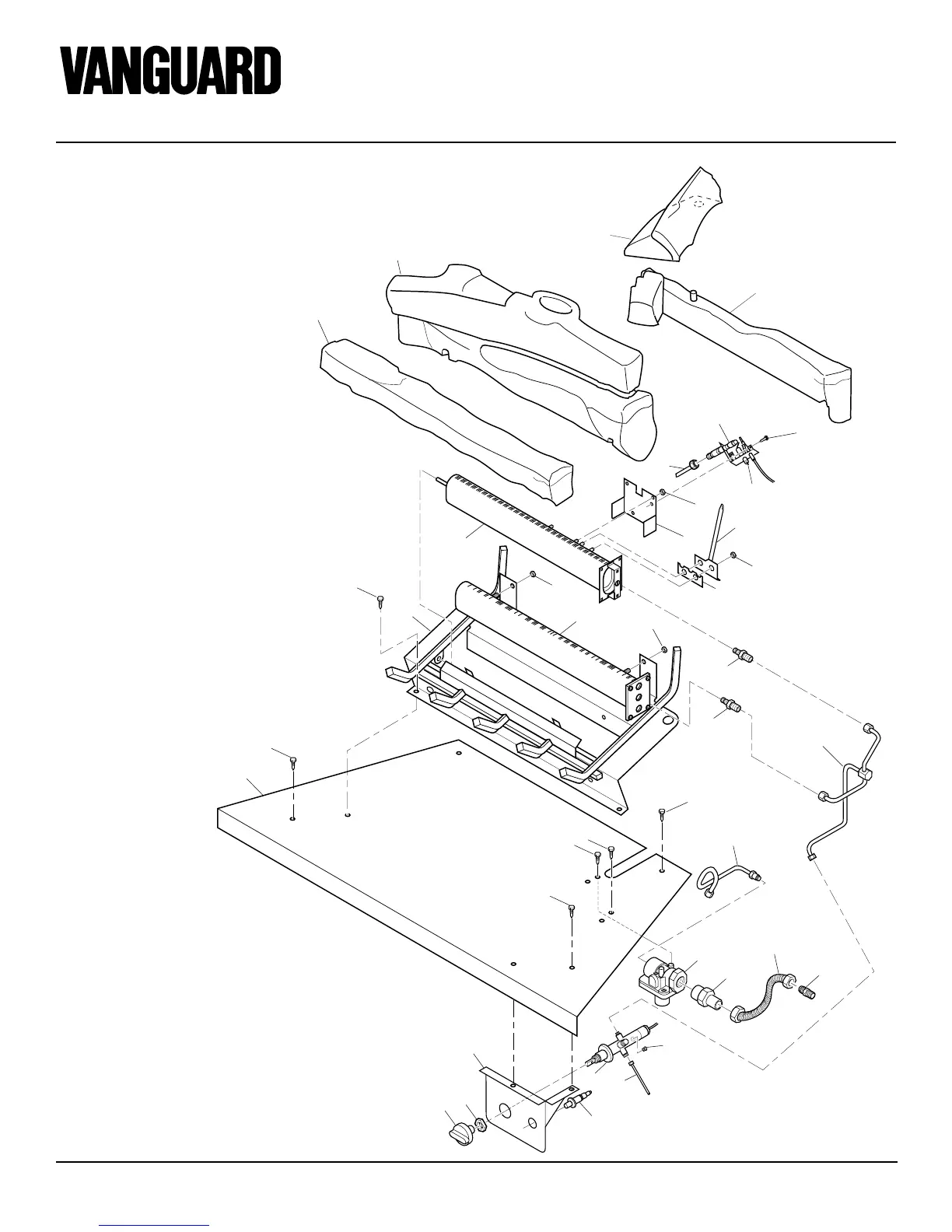 VANGUARD