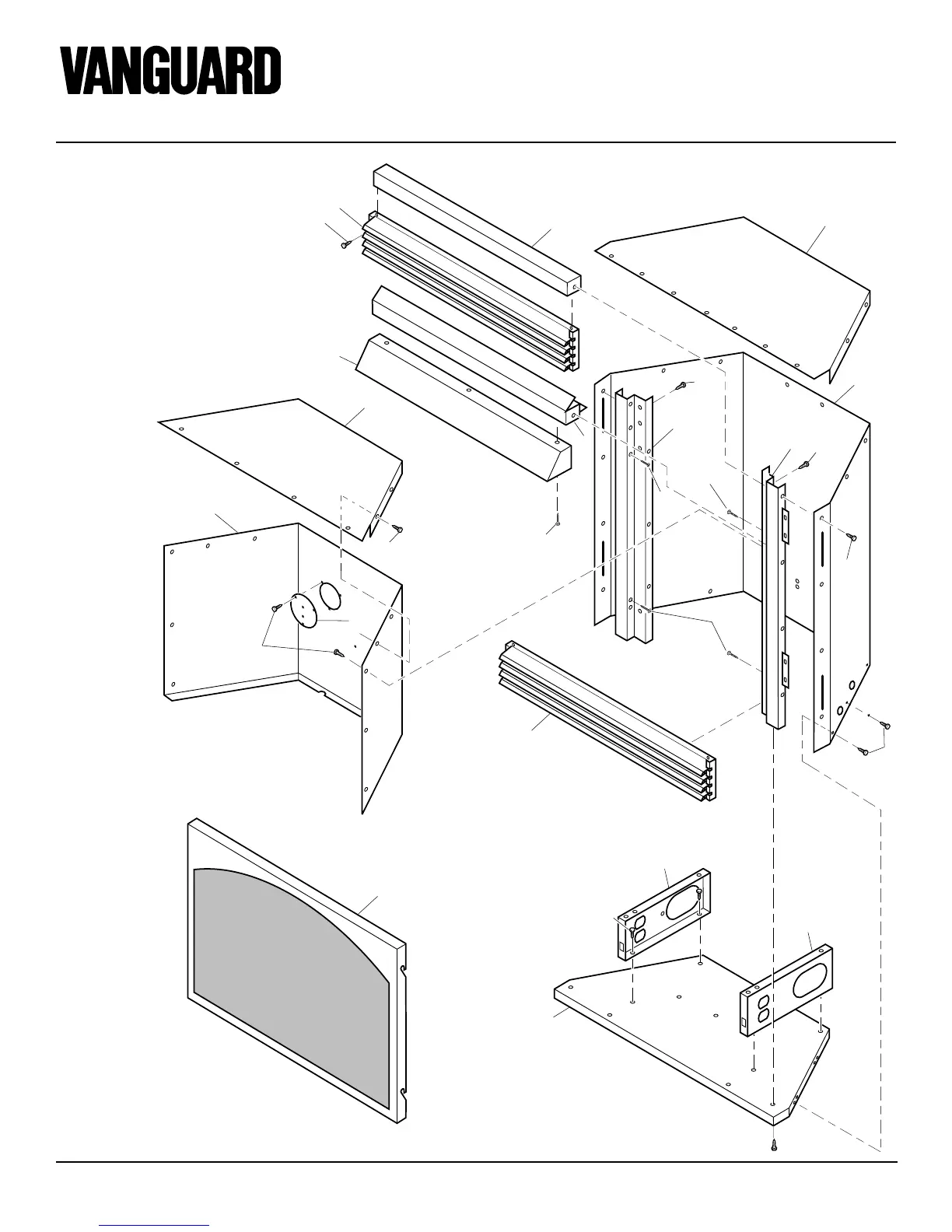 VANGUARD