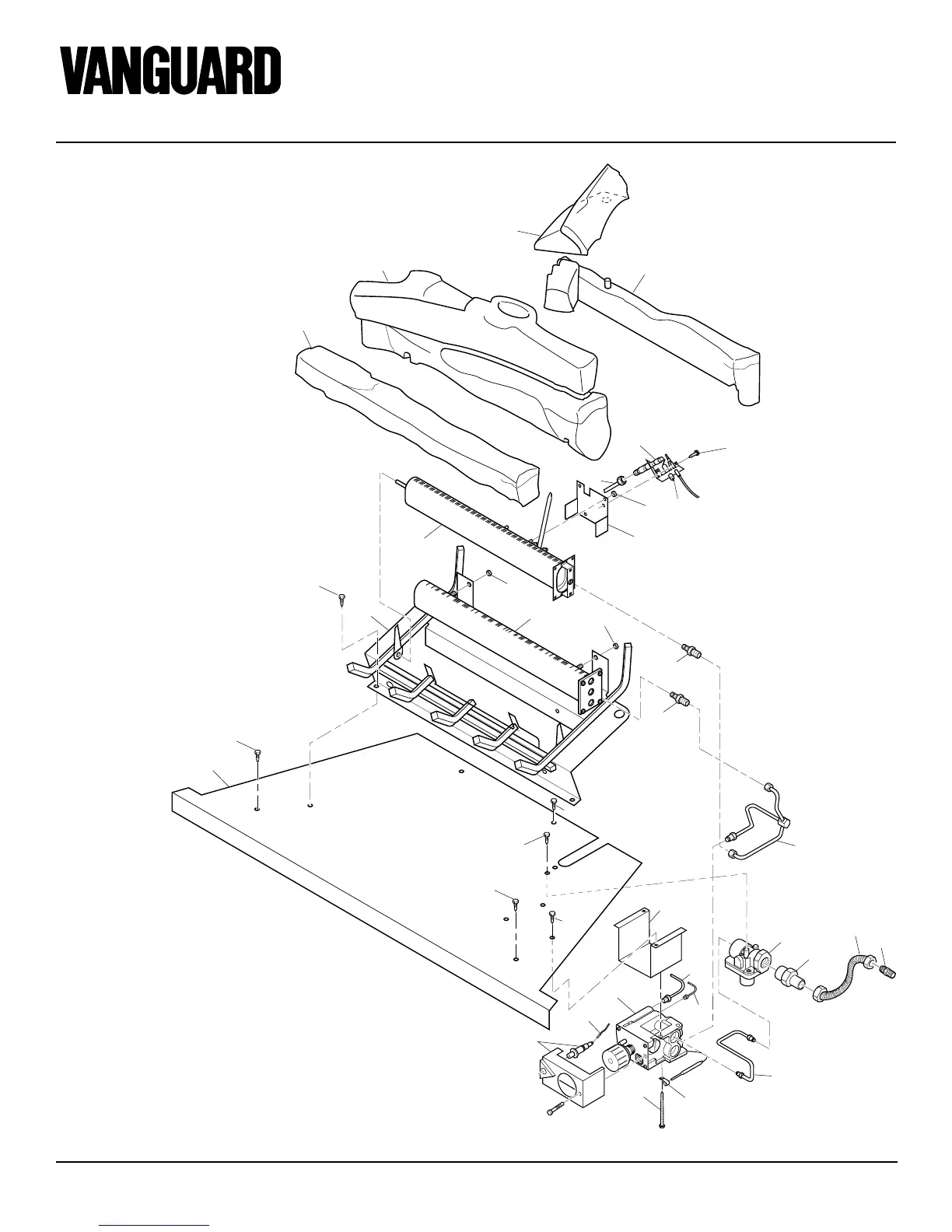 VANGUARD