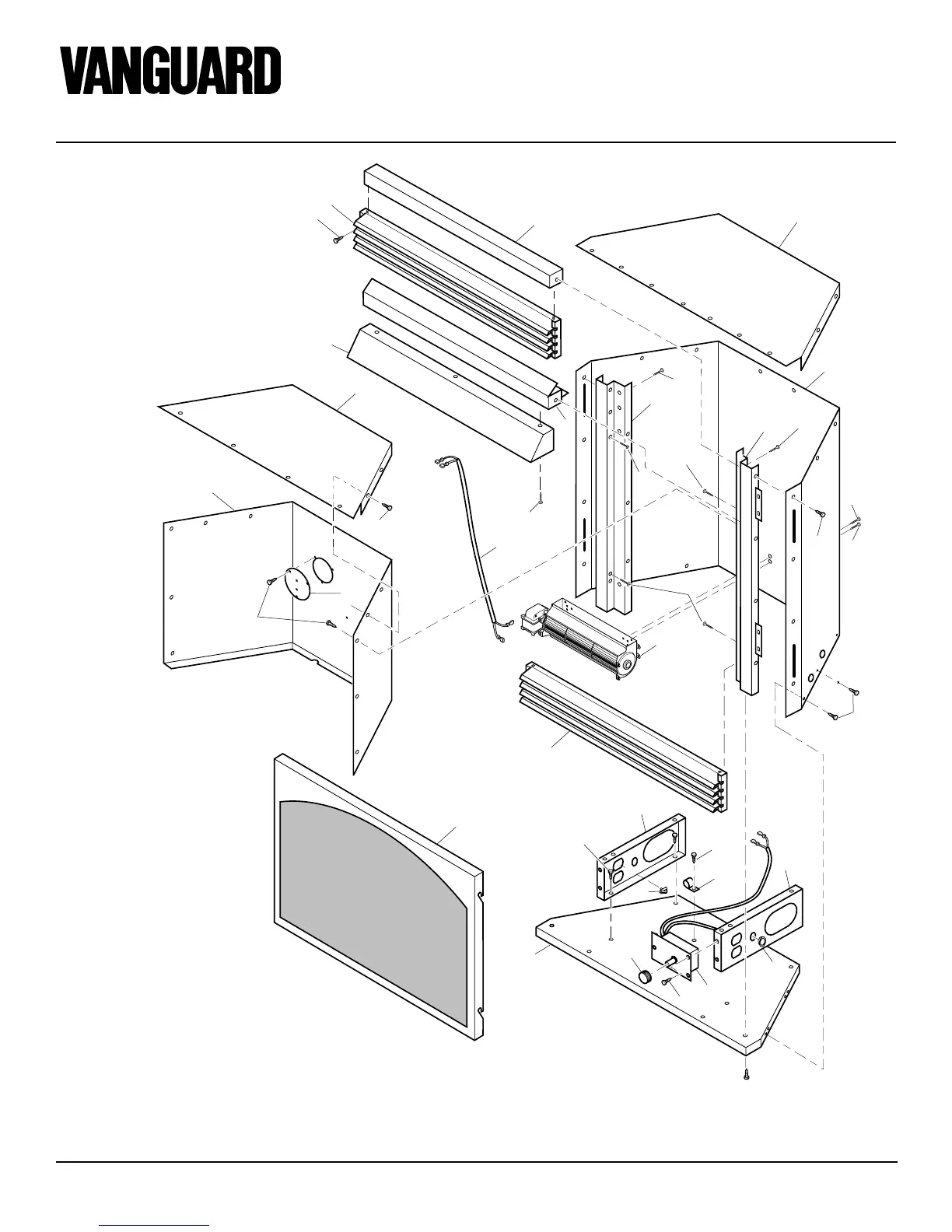 VANGUARD