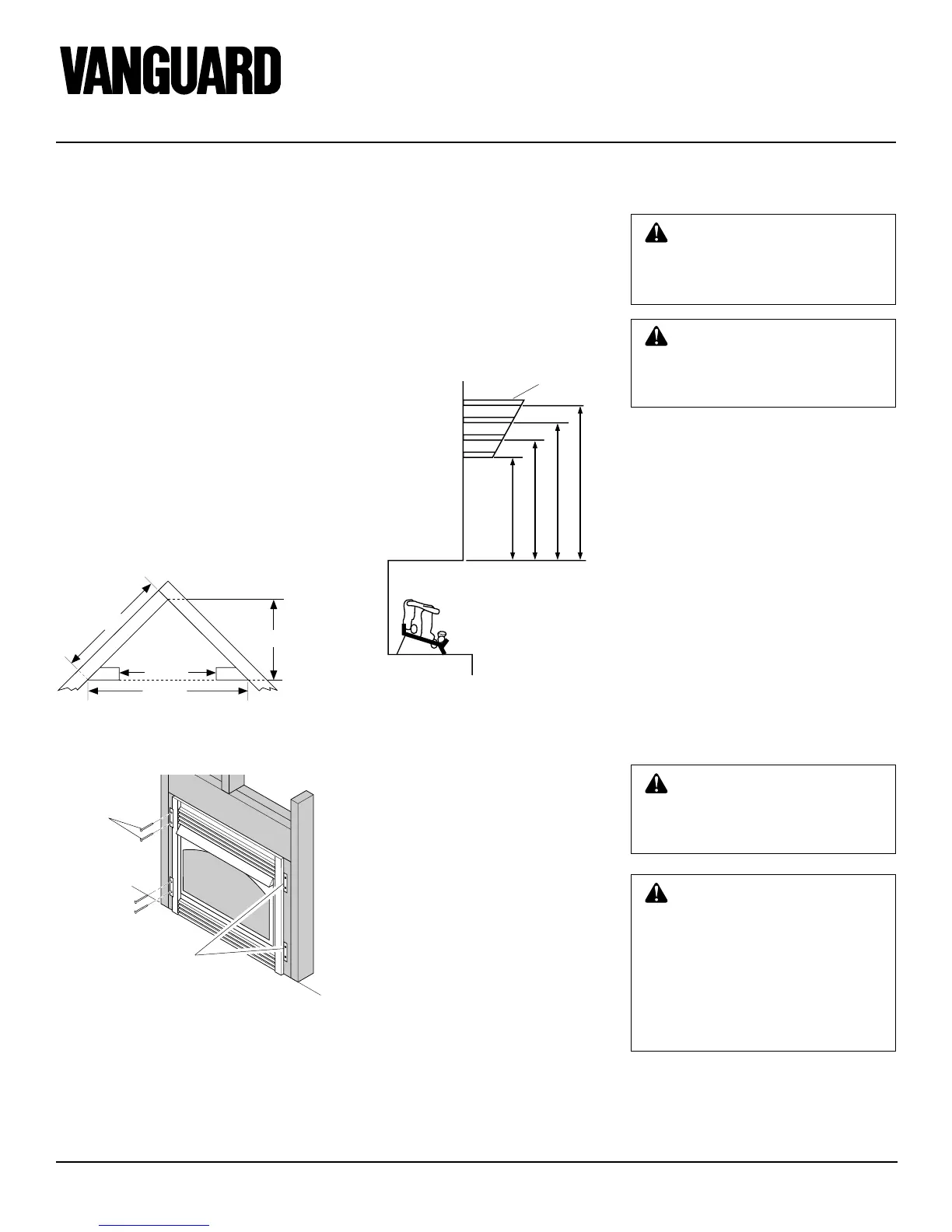 VANGUARD