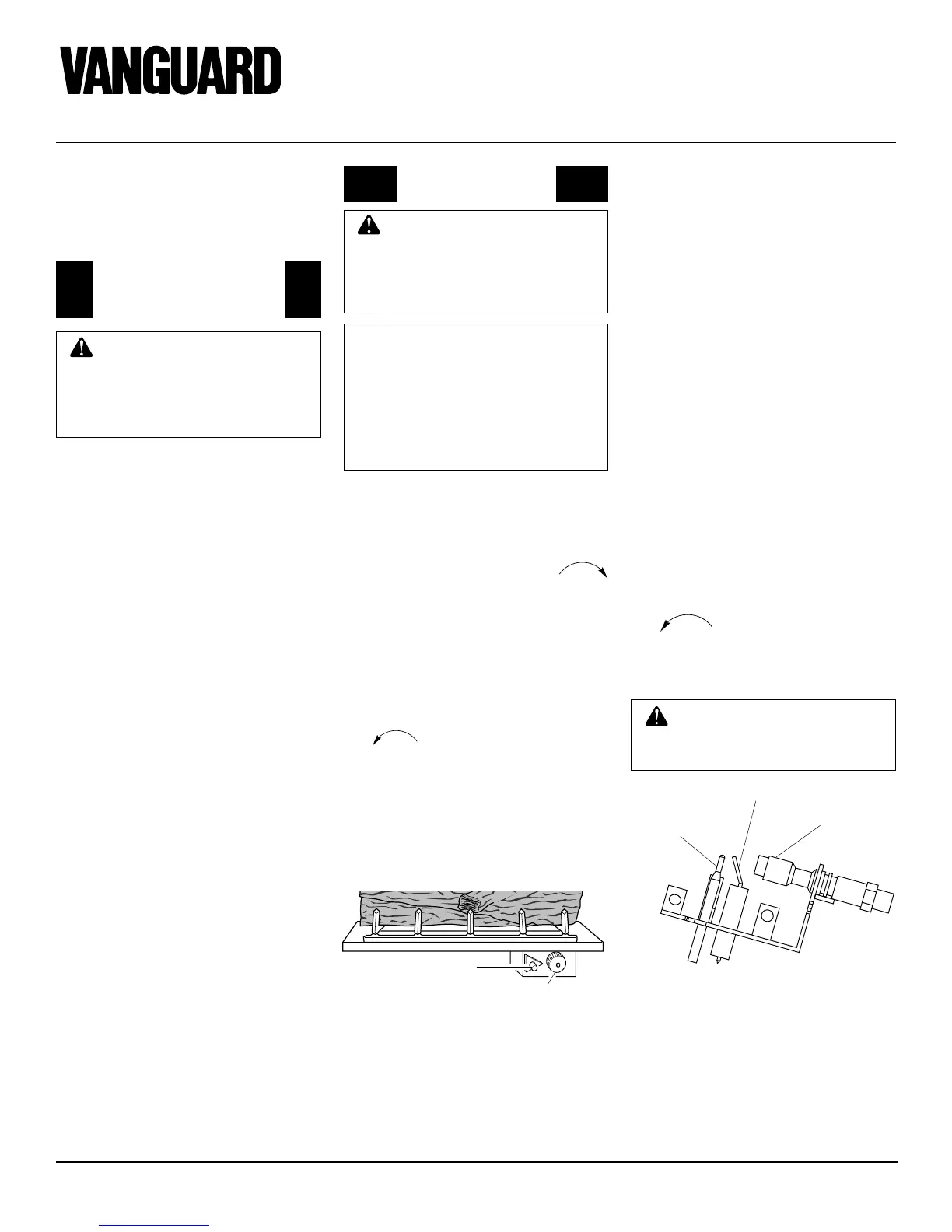 VANGUARD