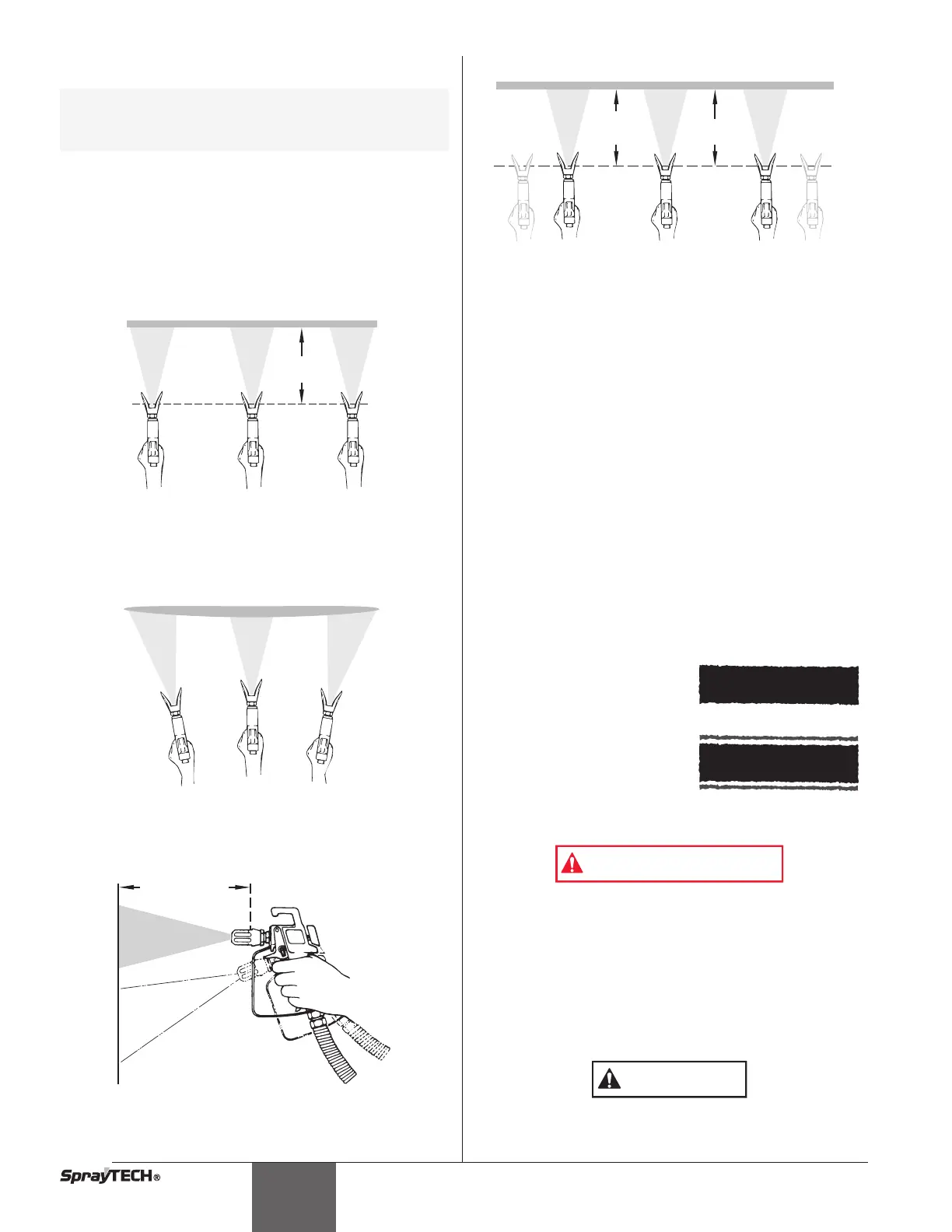 SprayTECH®