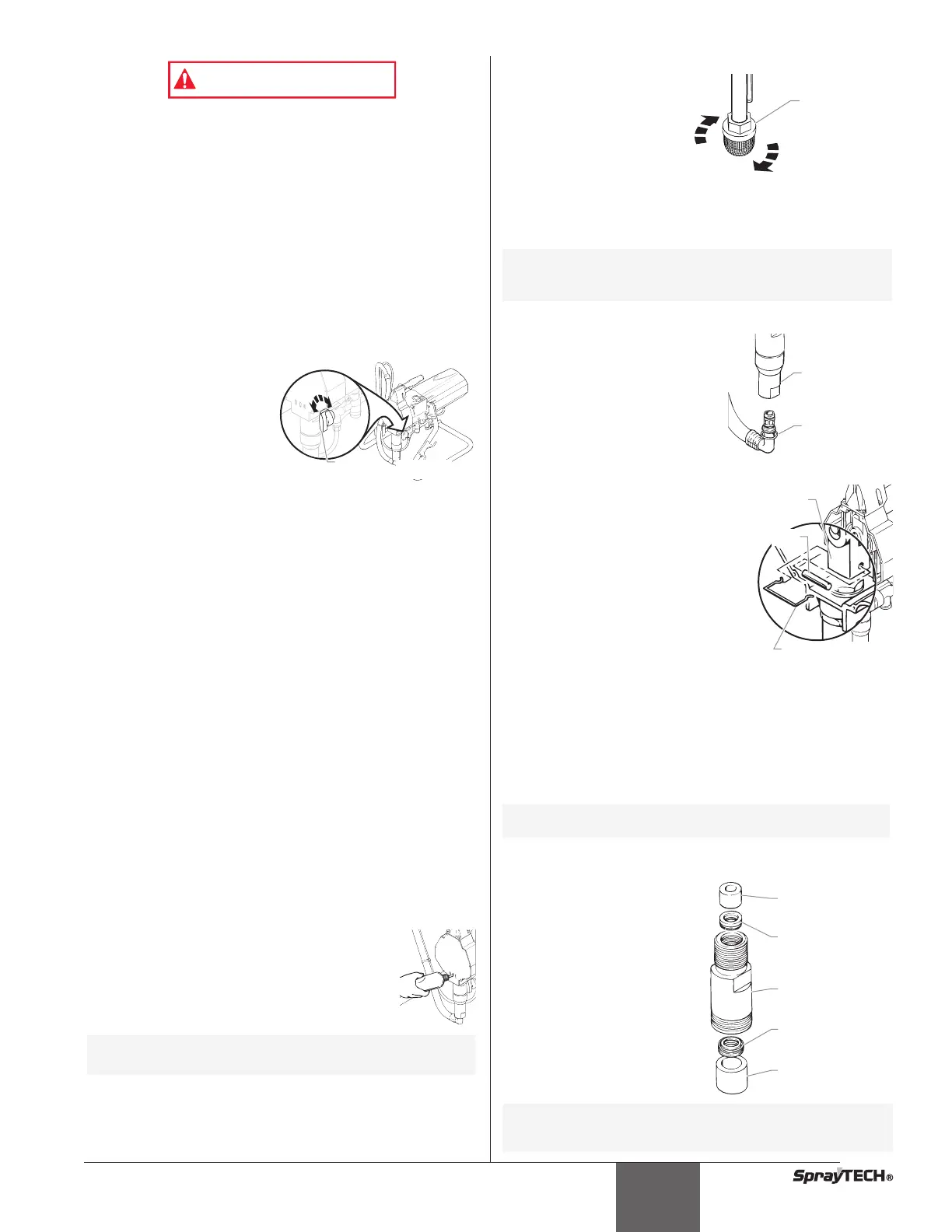 SprayTECH®