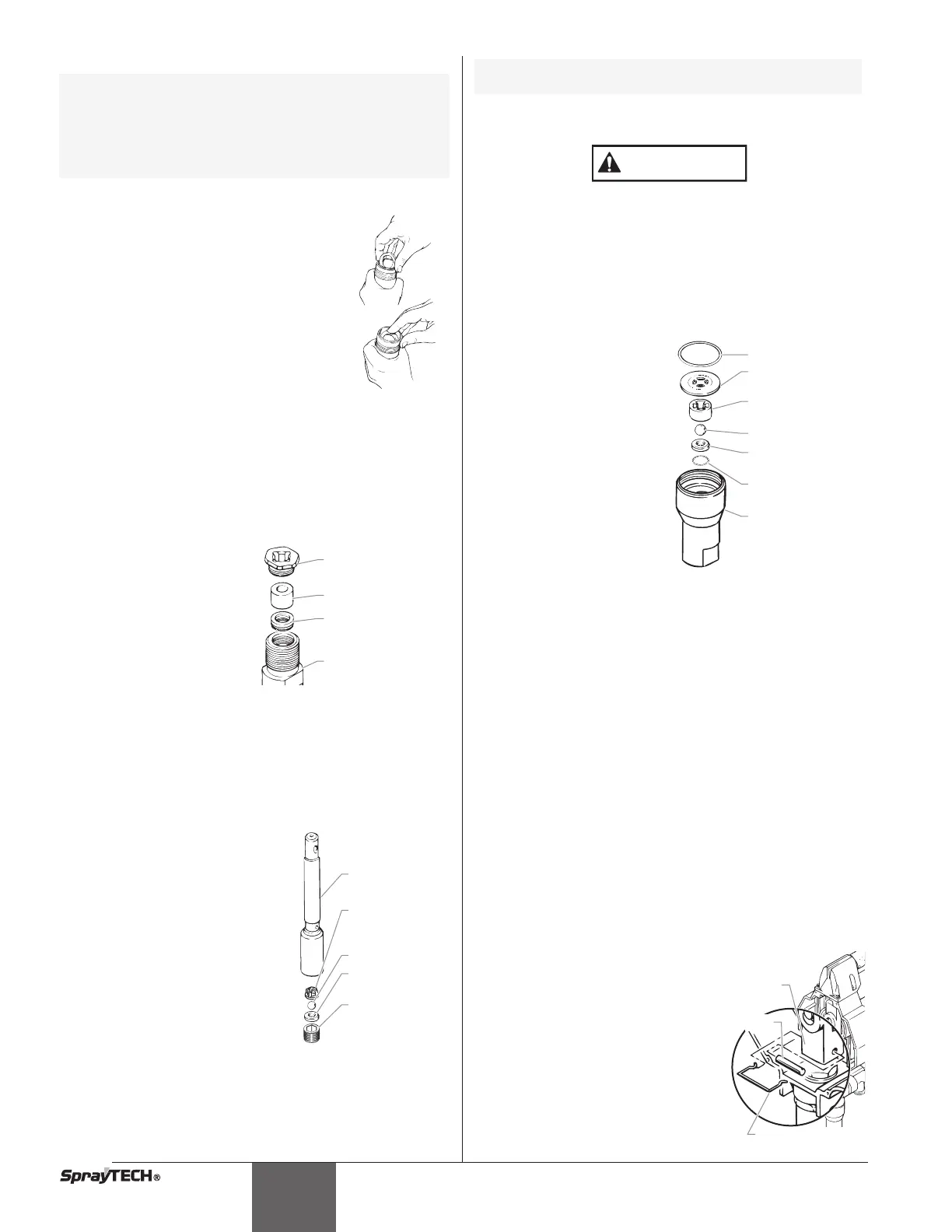 SprayTECH®