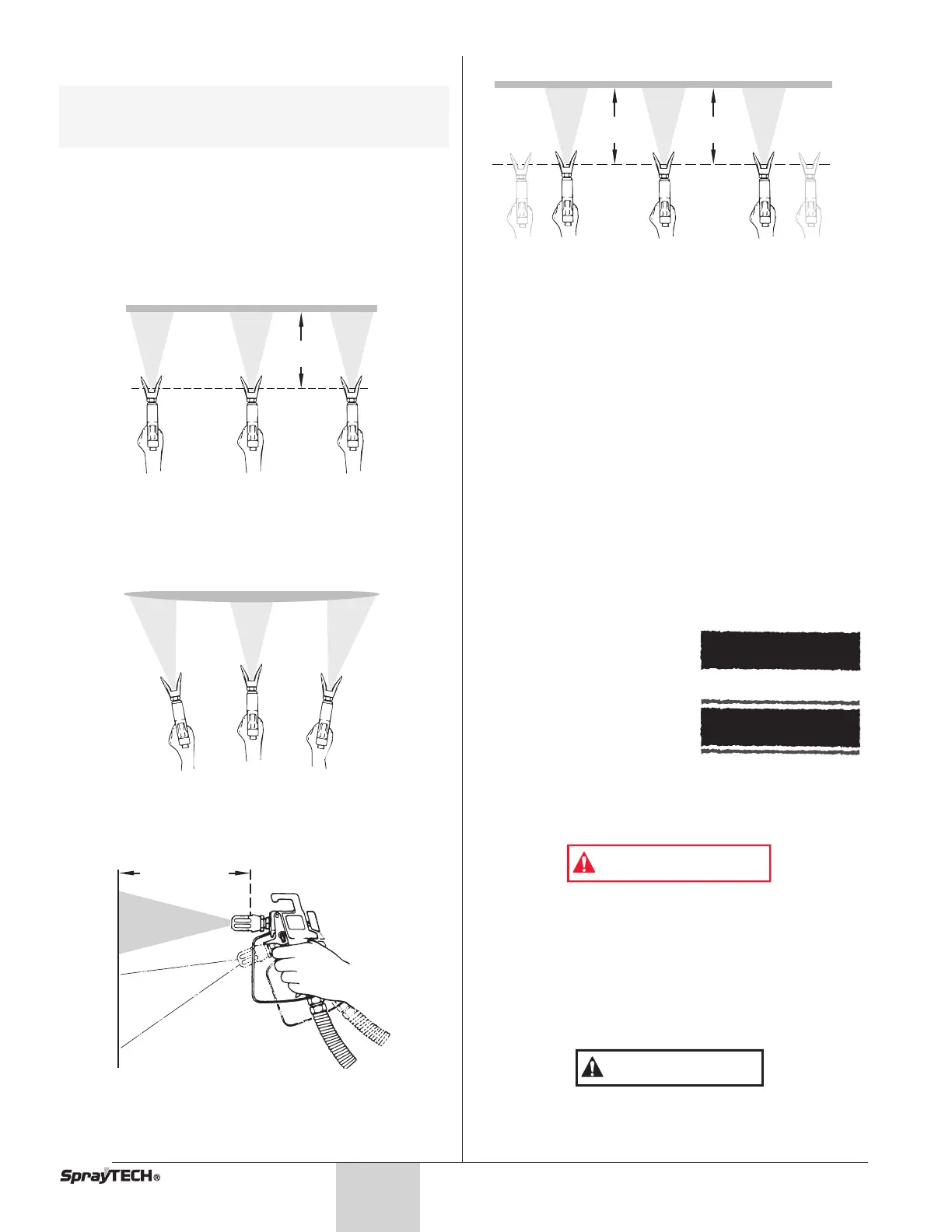 SprayTECH®