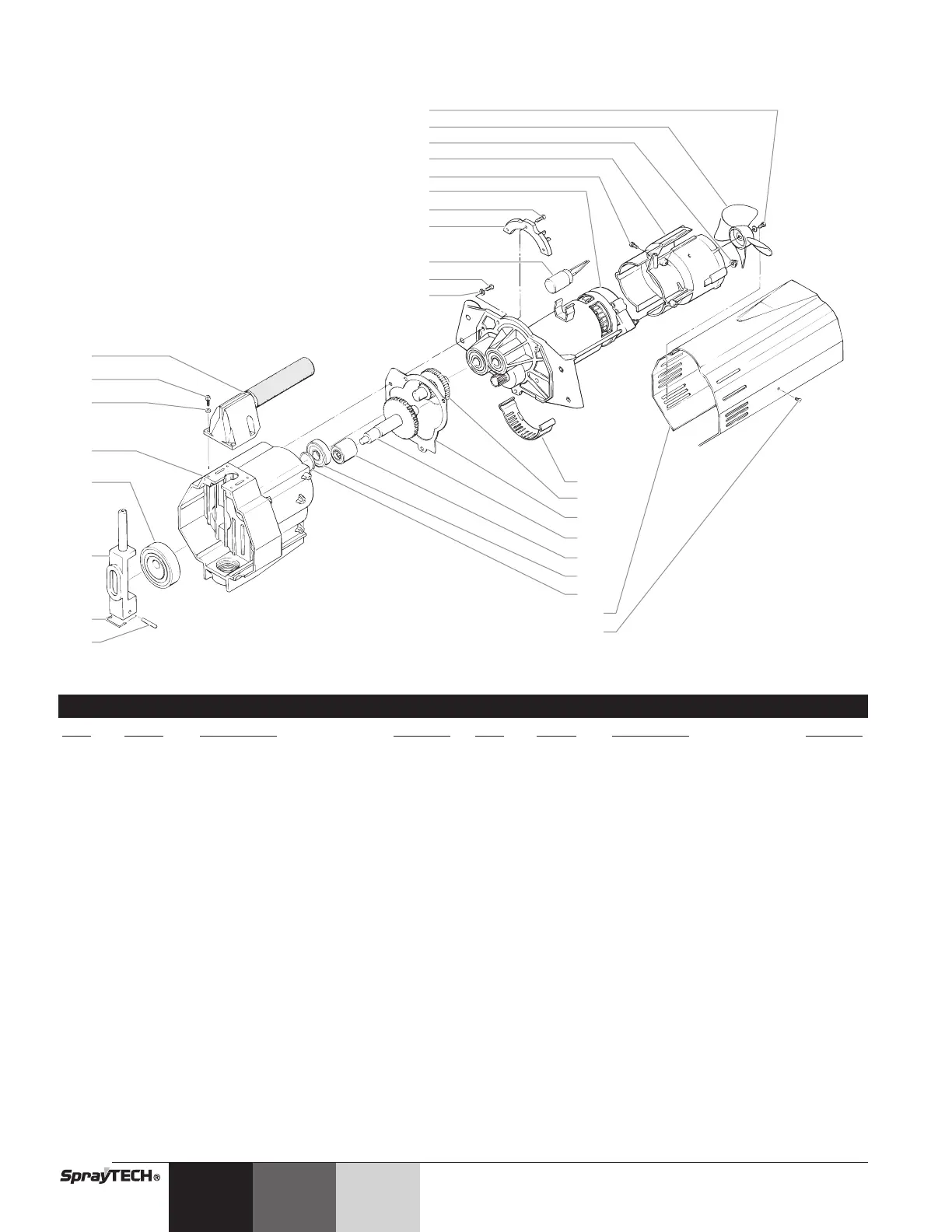 SprayTECH®