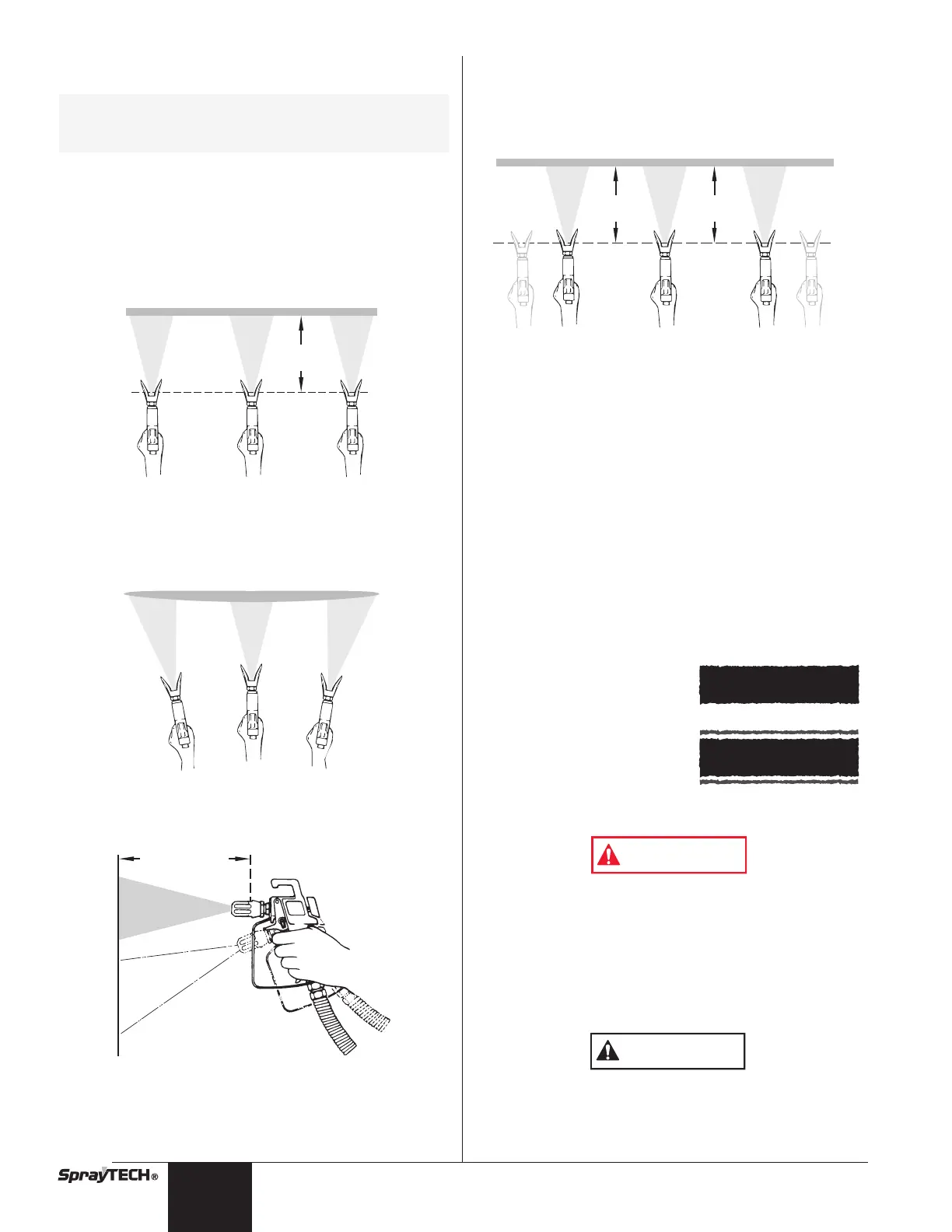 SprayTECH®