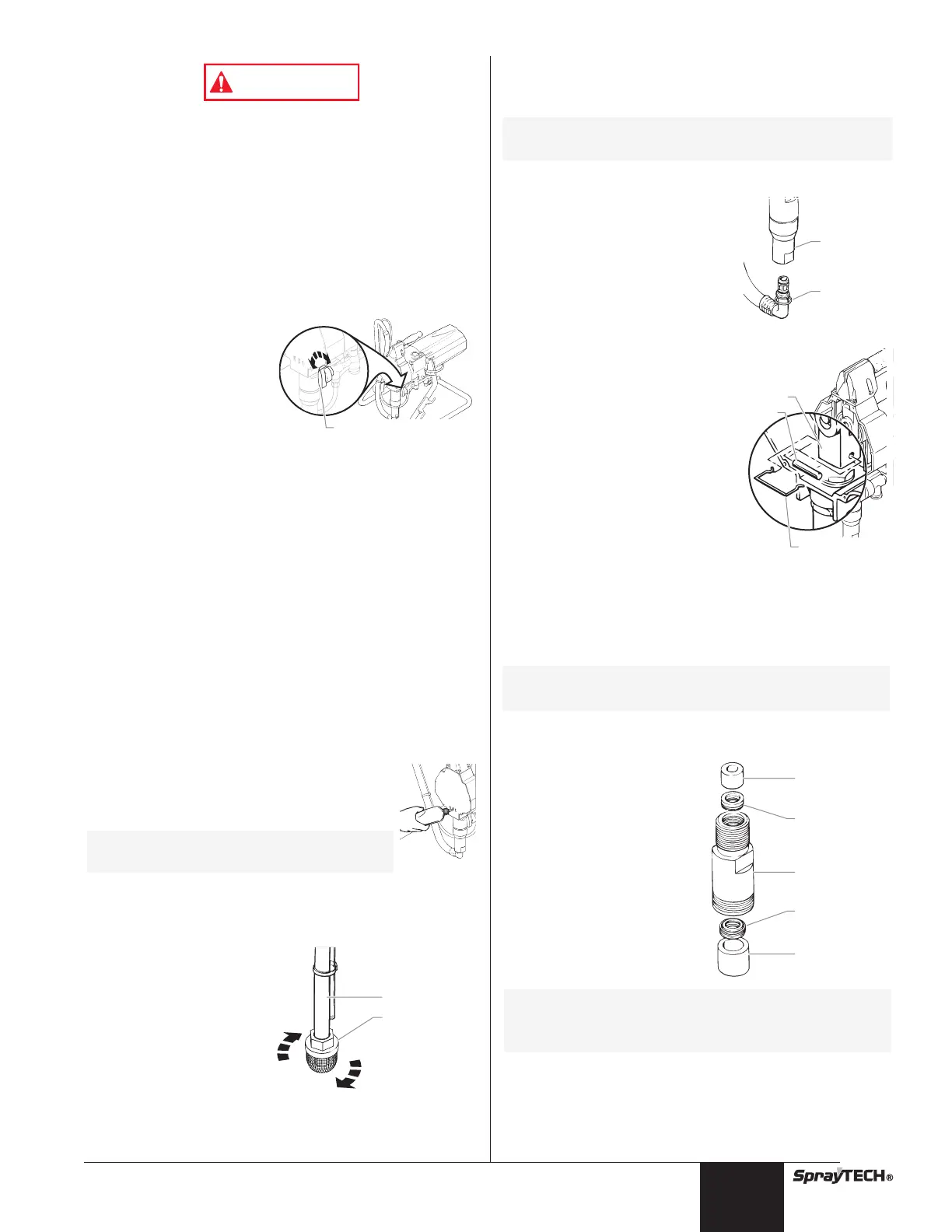 SprayTECH®