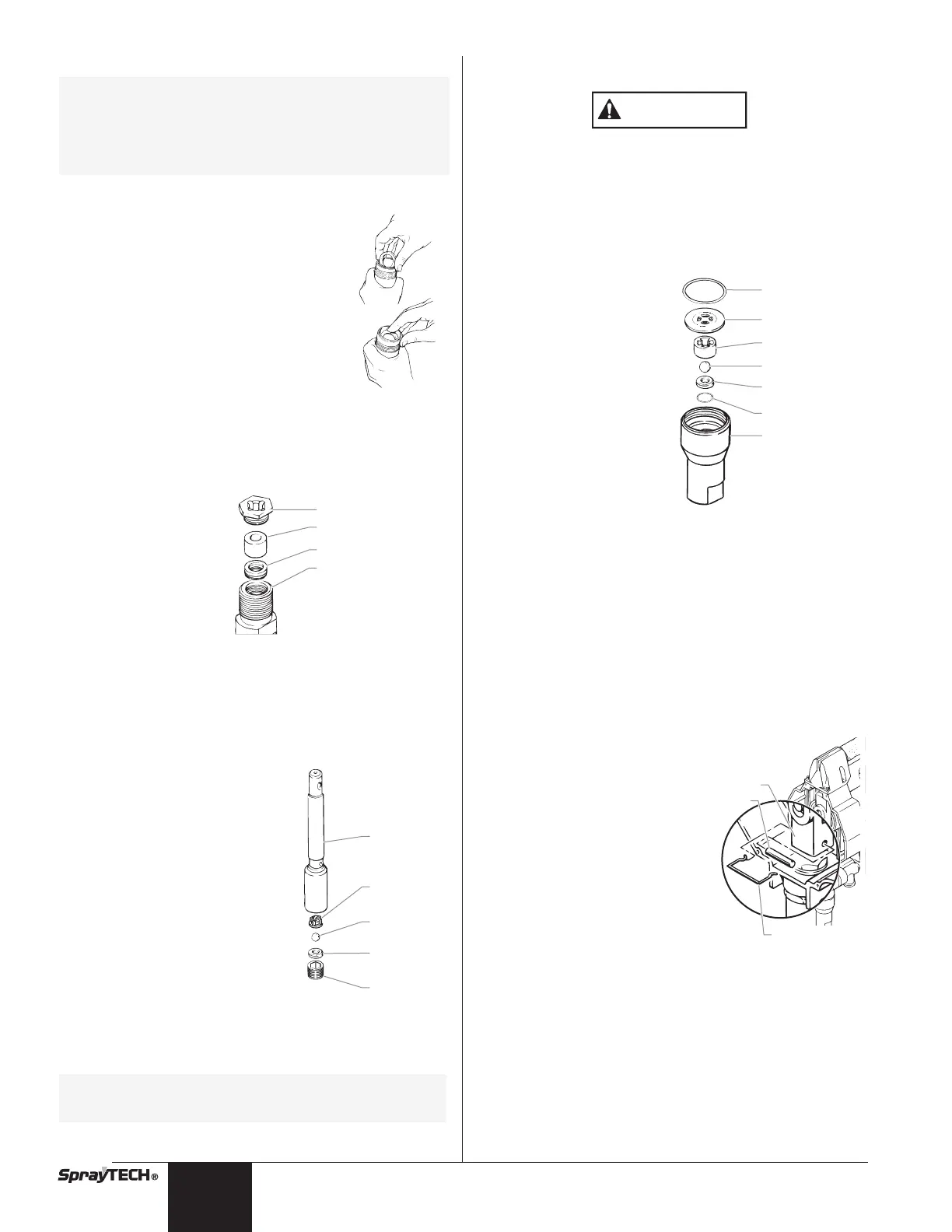 SprayTECH®