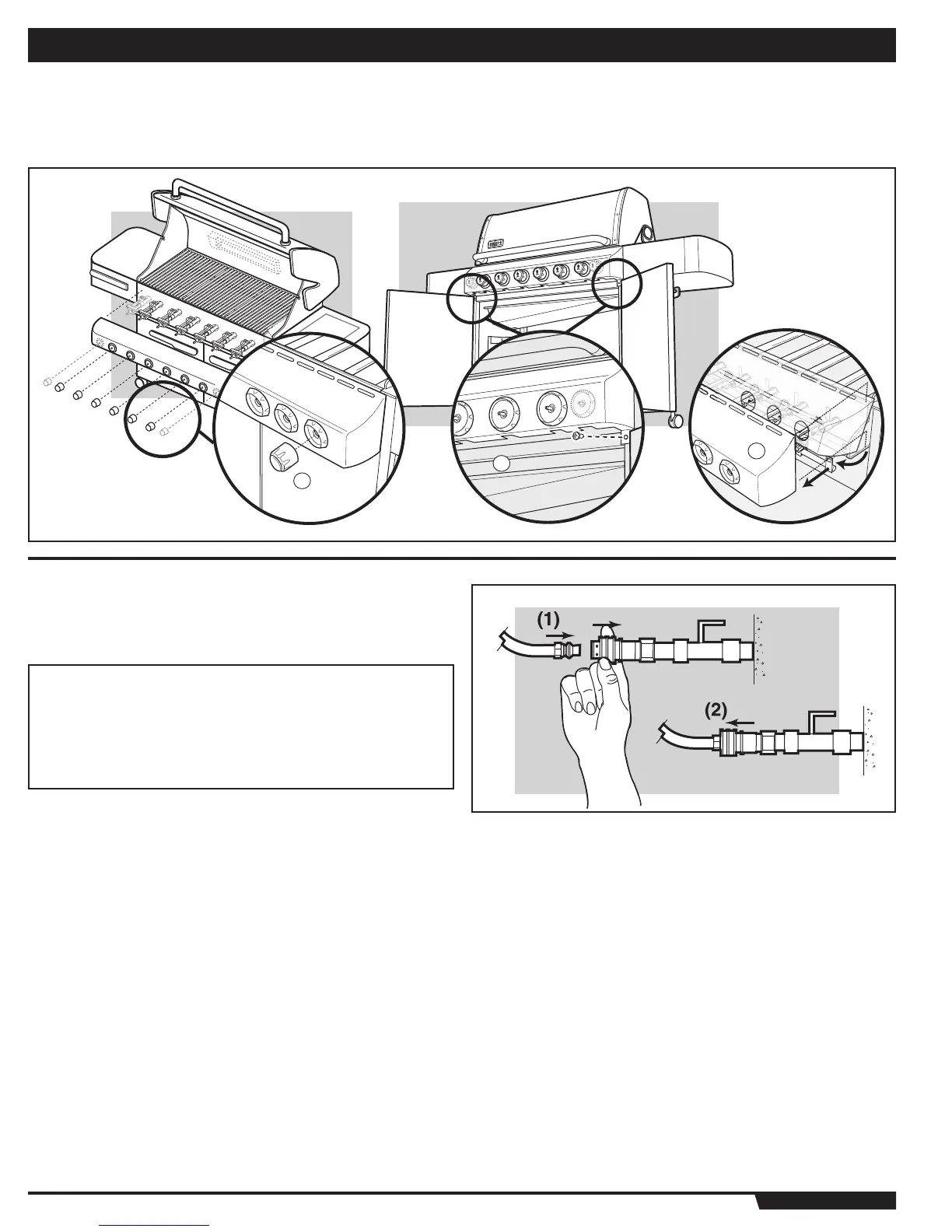 (1)

(2)