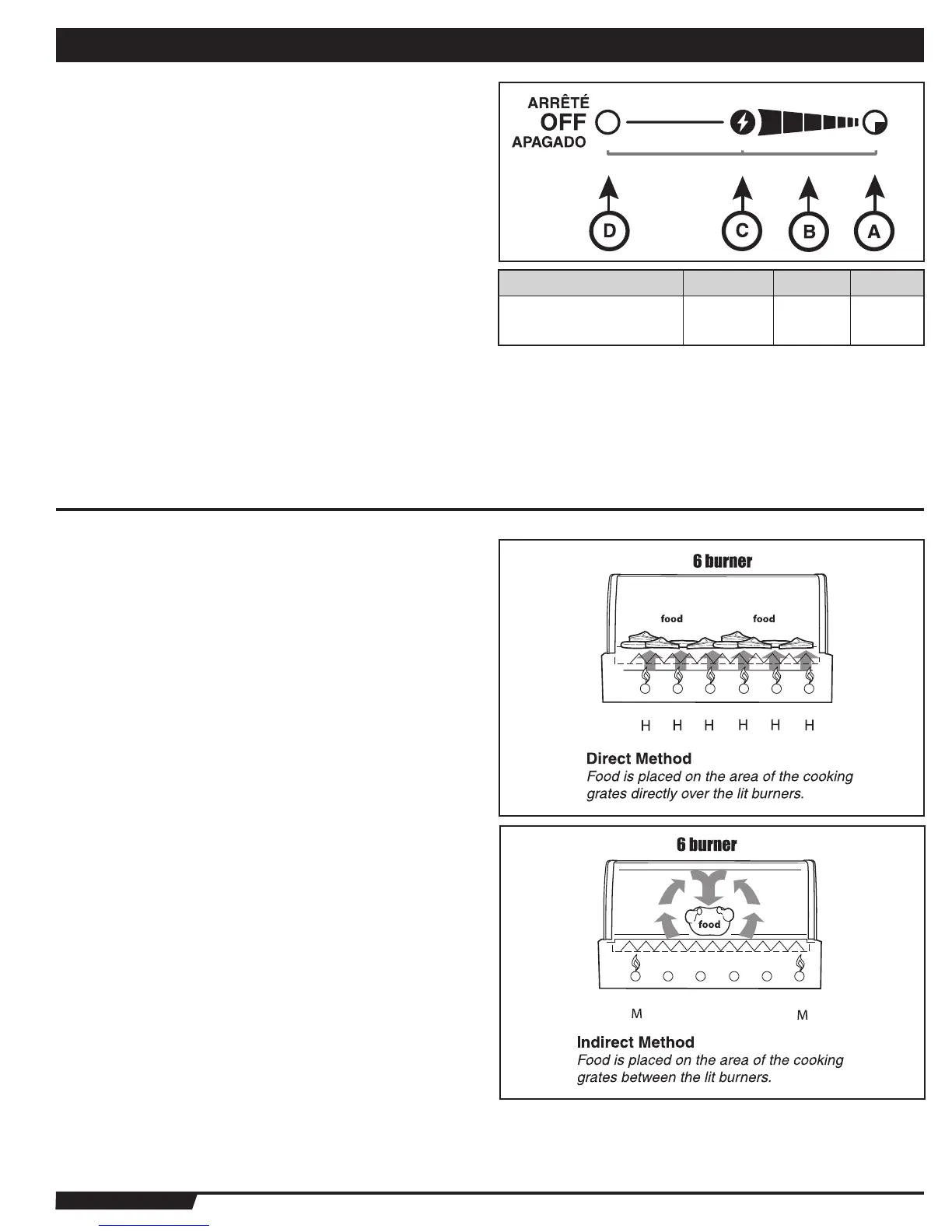 ARRÊTÉ
OFF
APAGADO

D C B A

6 burner

food food

H H H H H H

Direct Method
Food is placed on the area of the cooking grates directly over the lit burners.

6 burner

food

M M

Indirect Method
Food is placed on the area of the cooking grates between the lit burners.