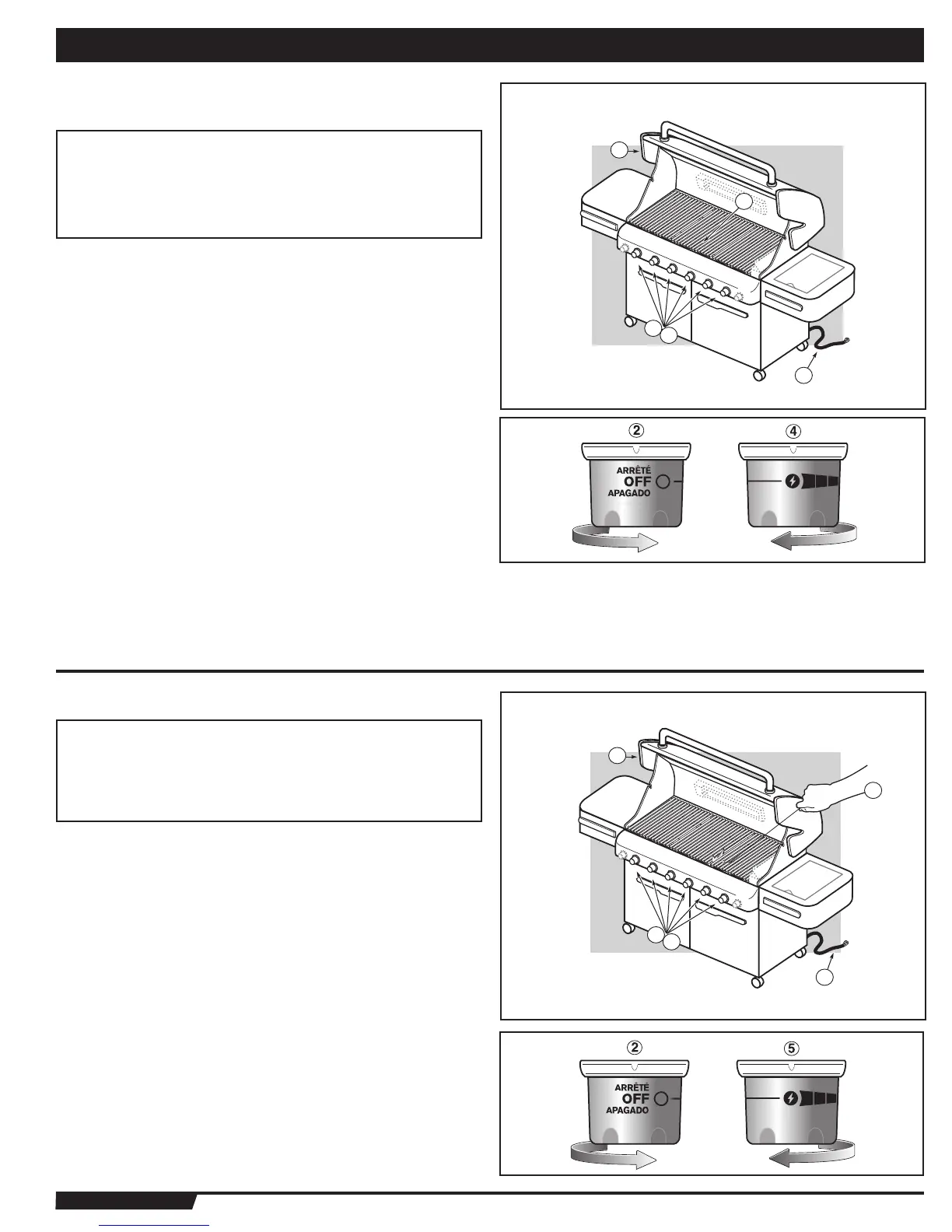 ②

ARRÊTÉ
OFF
APAGADO

④

②

ARRÊTÉ
OFF
APAGADO

⑤