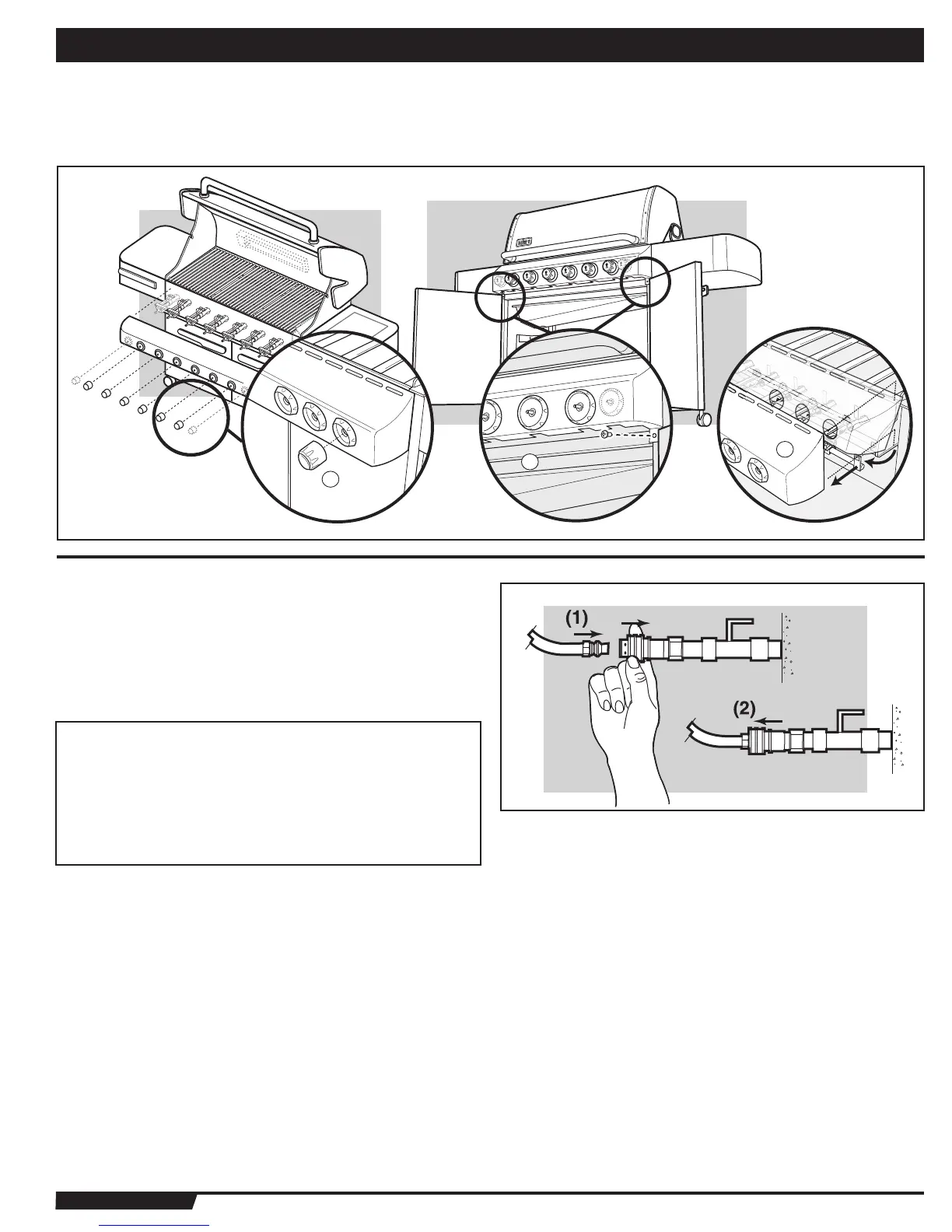 (1)

(2)