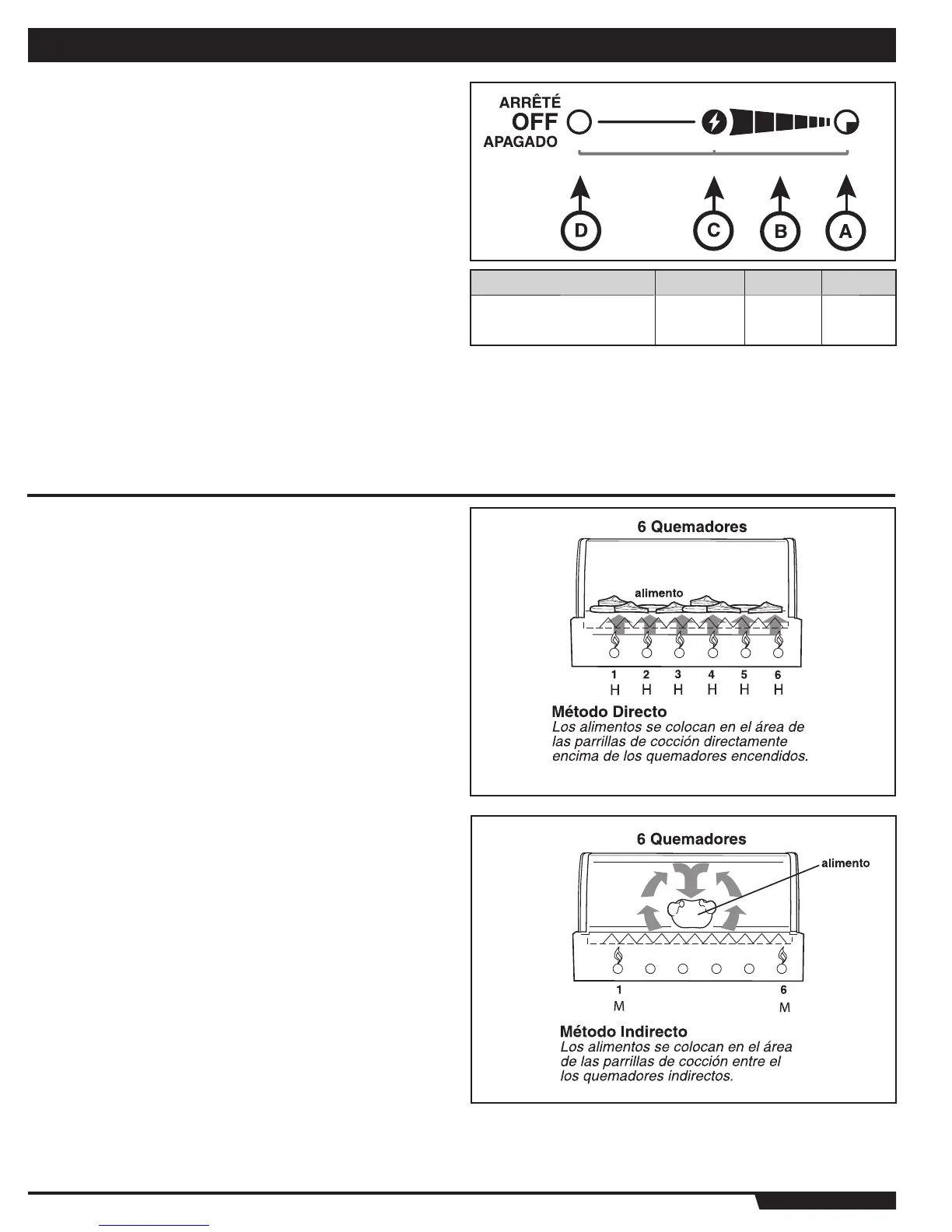 ARRÊTÉ
OFF
APAGADO

D C B A

6 Quemadores

alimento

1 2 3 4 5 6
H H H H H H

Método Directo
Los alimentos se colocan en el área de las parrillas de cocción directamente encima de los quemadores encendidos.

6 Quemadores

alimento

1 6
M M

Método Indirecto
Los alimentos se colocan en el área de las parrillas de cocción entre el los quemadores indirectos.