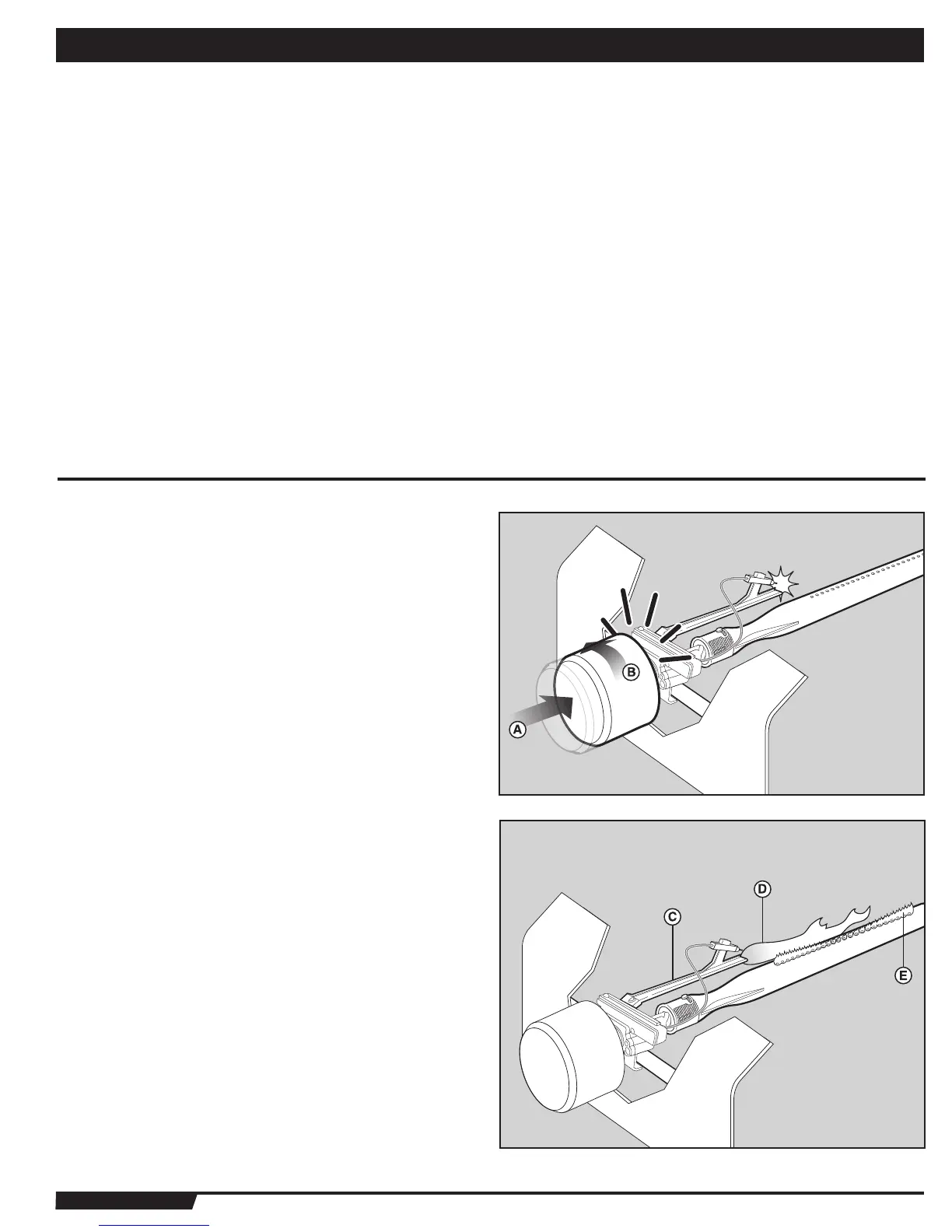 B

A

D

C

E