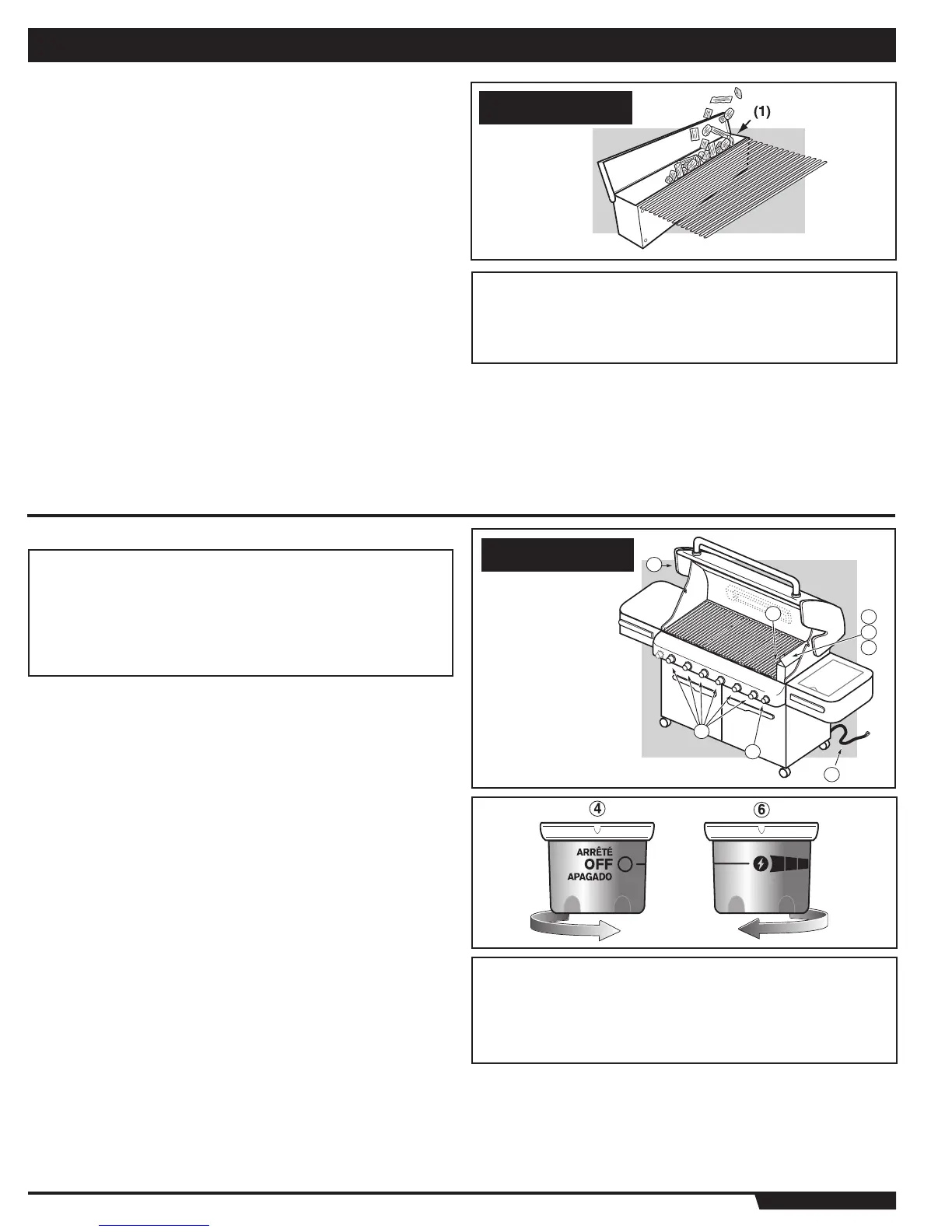 (1)

④

⑥

ARRÊTÉ
OFF
APAGADO