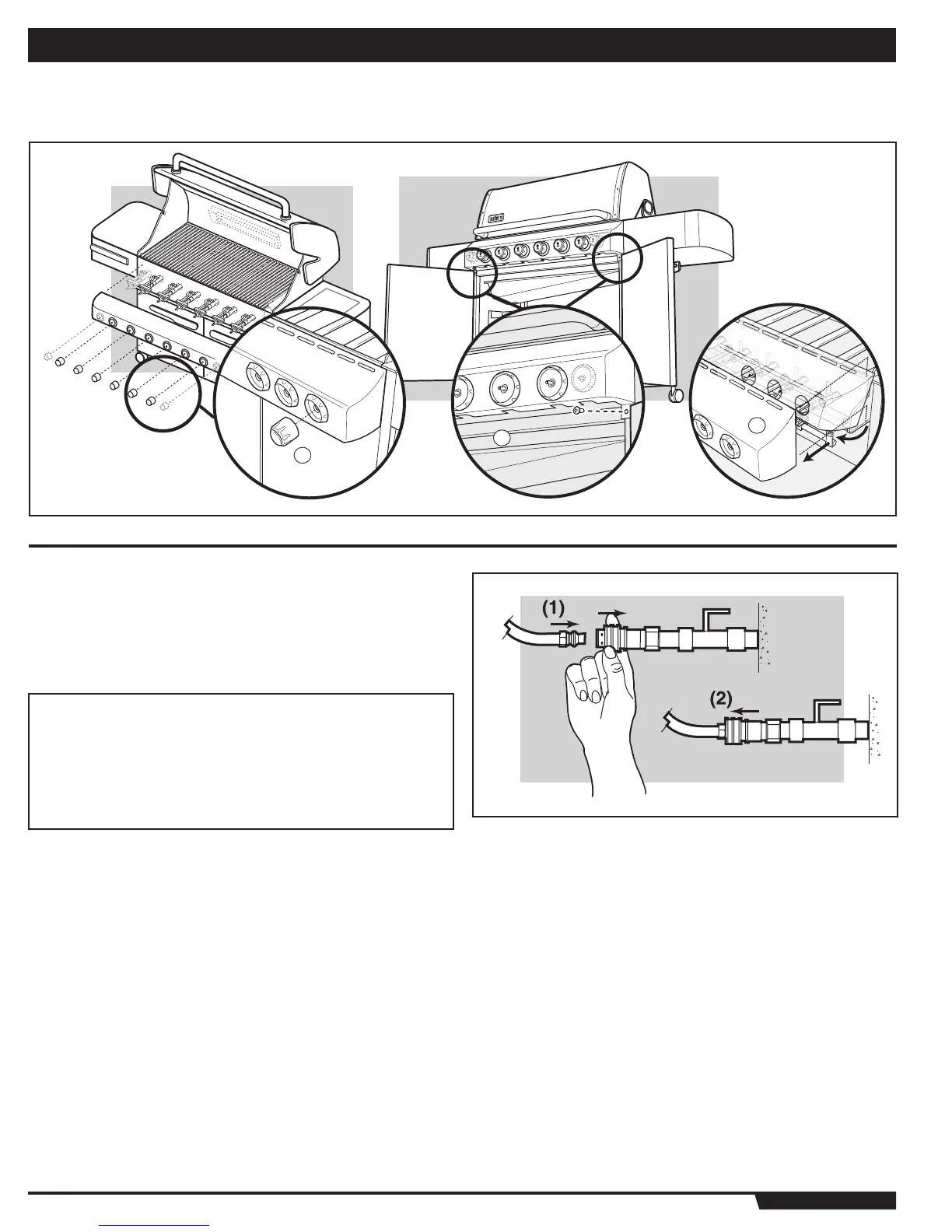 (1)

(2)