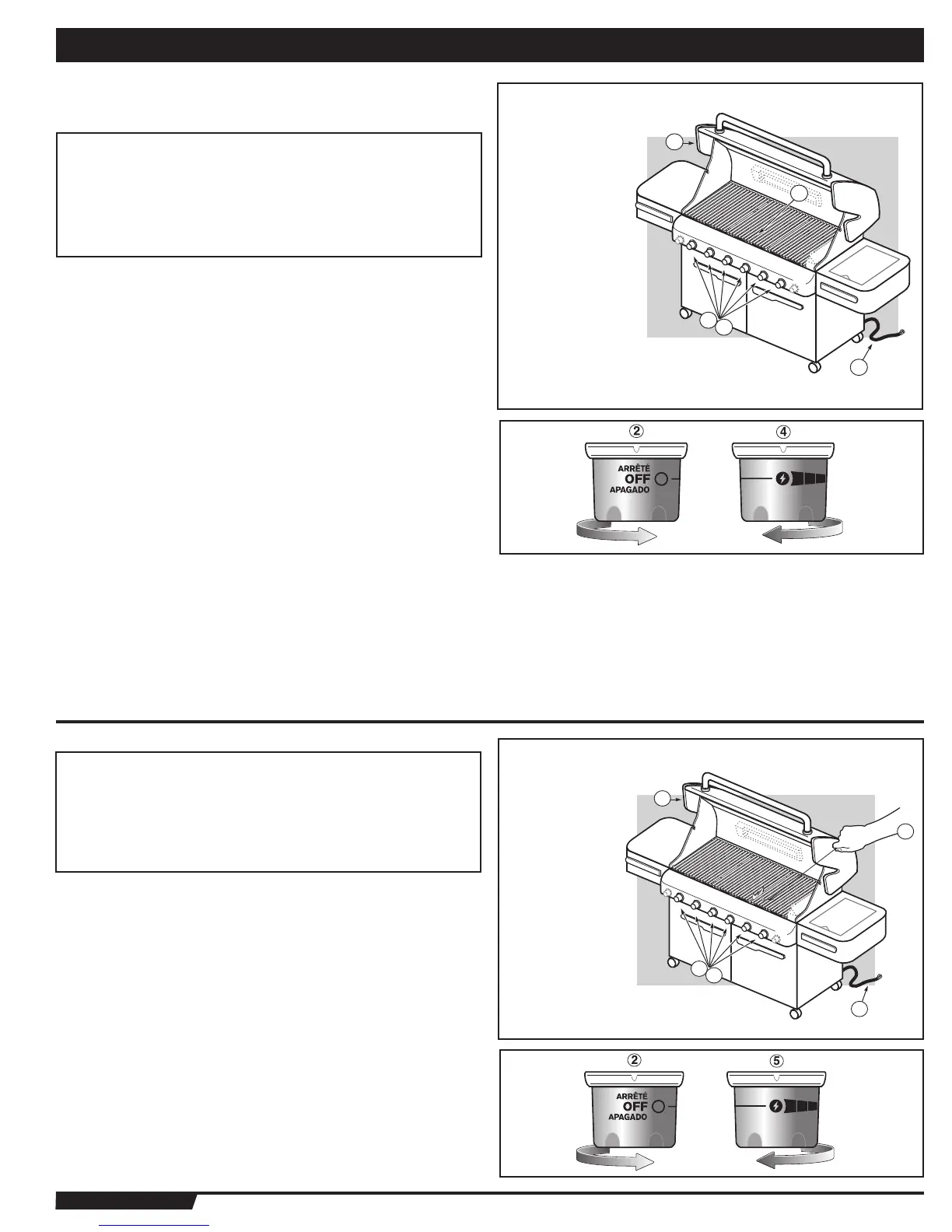 ②

④

ARRÊTÉ
OFF
APAGADO

②

⑤

ARRÊTÉ
OFF
APAGADO