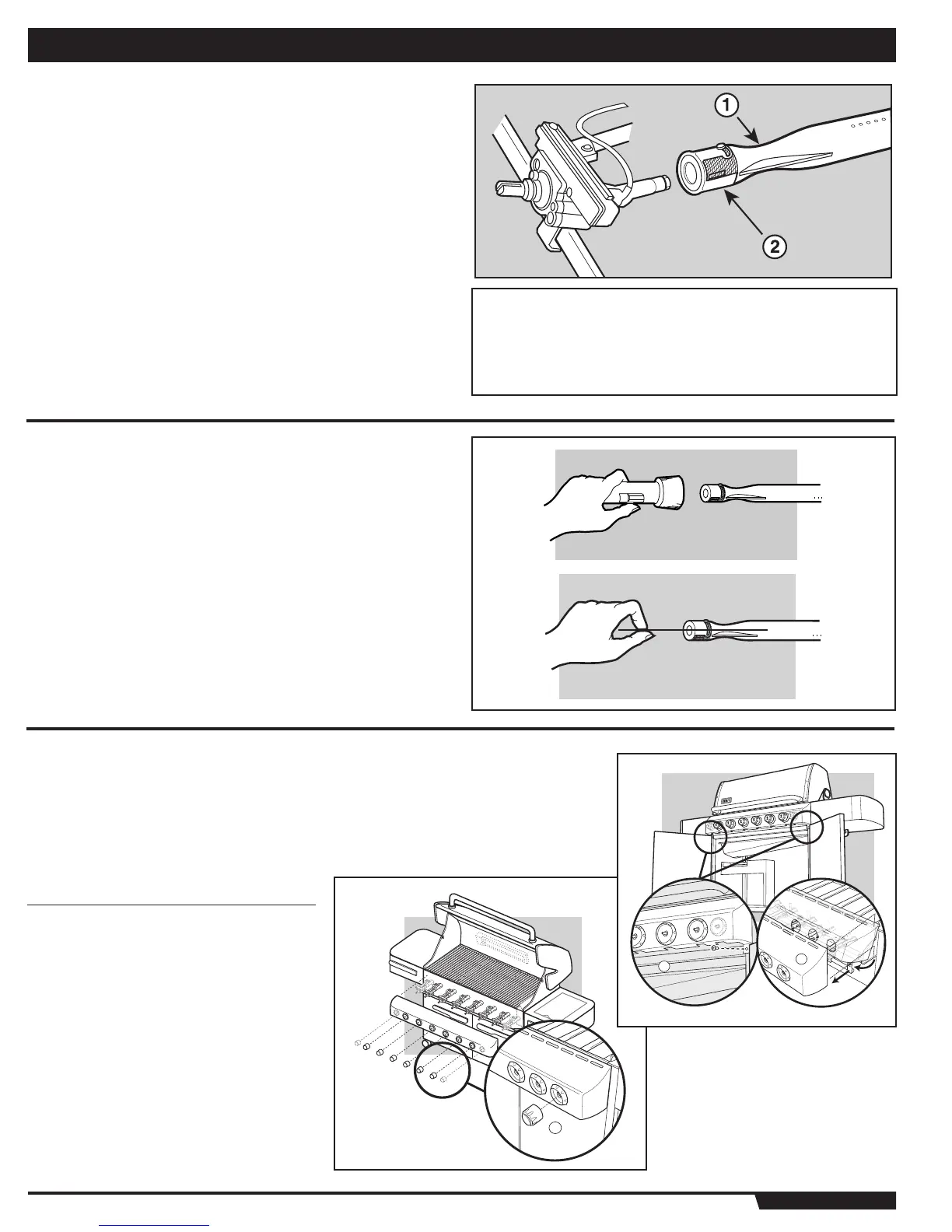 1

2