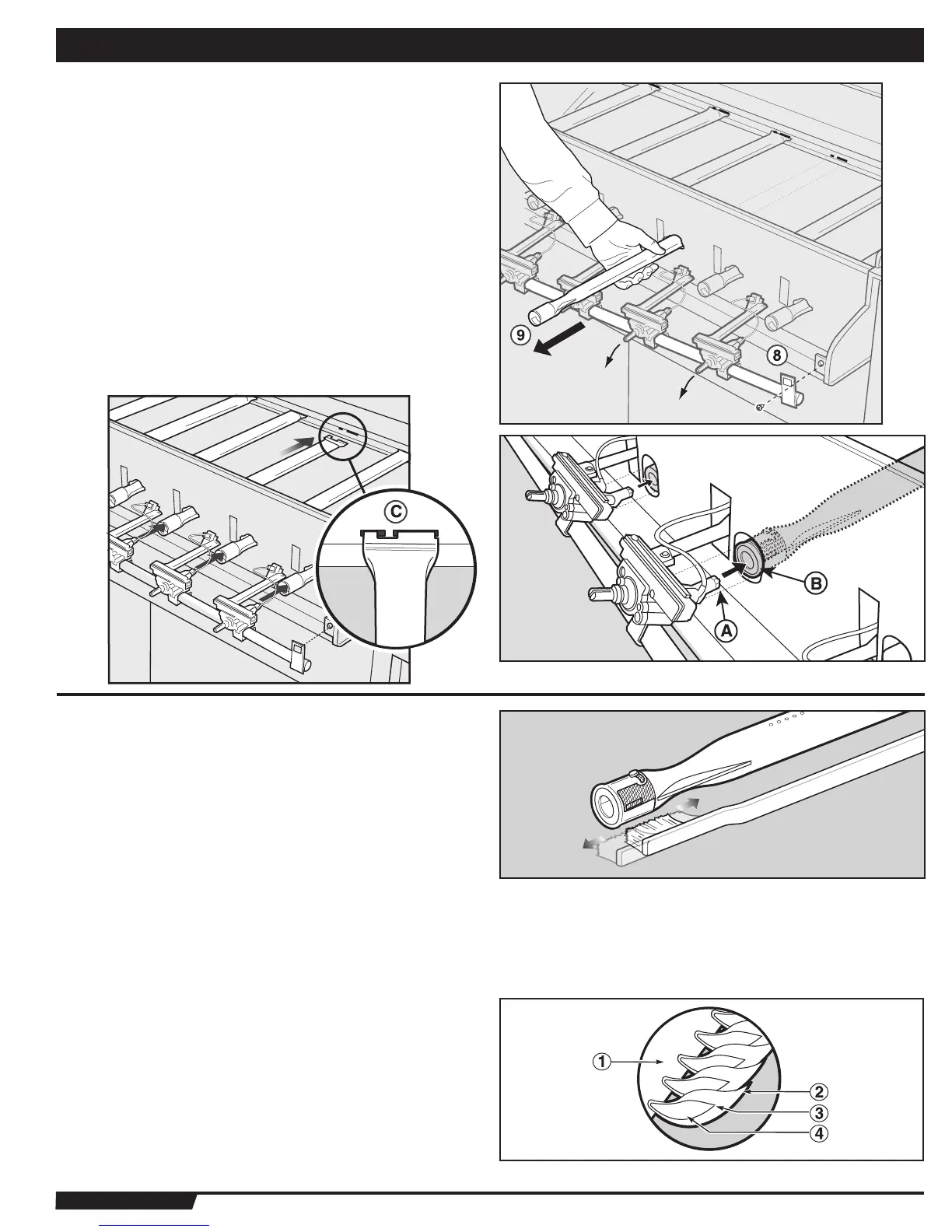 9

8

C

B

A

1

2

3

4