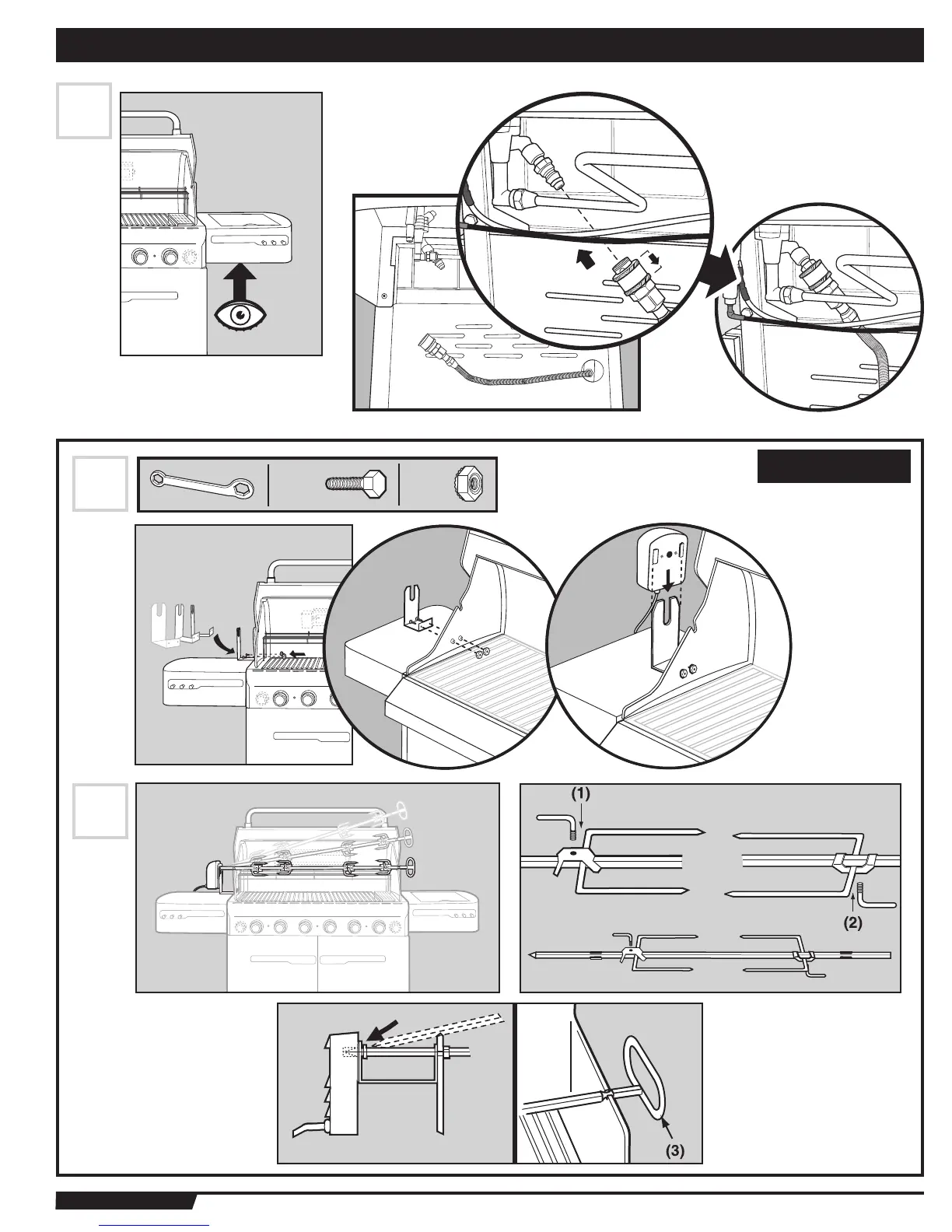 (1)

(2)

(3)