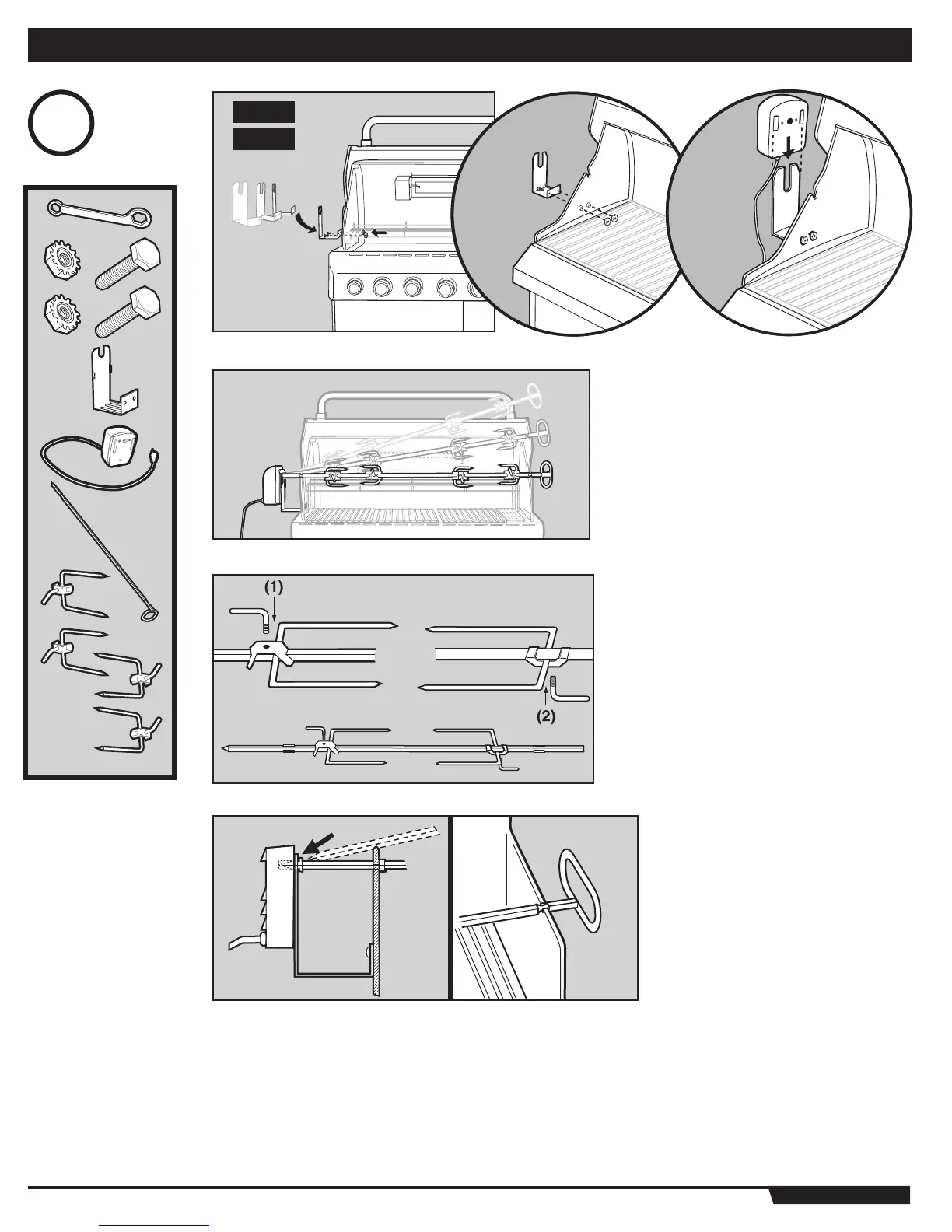 (1)

(2)