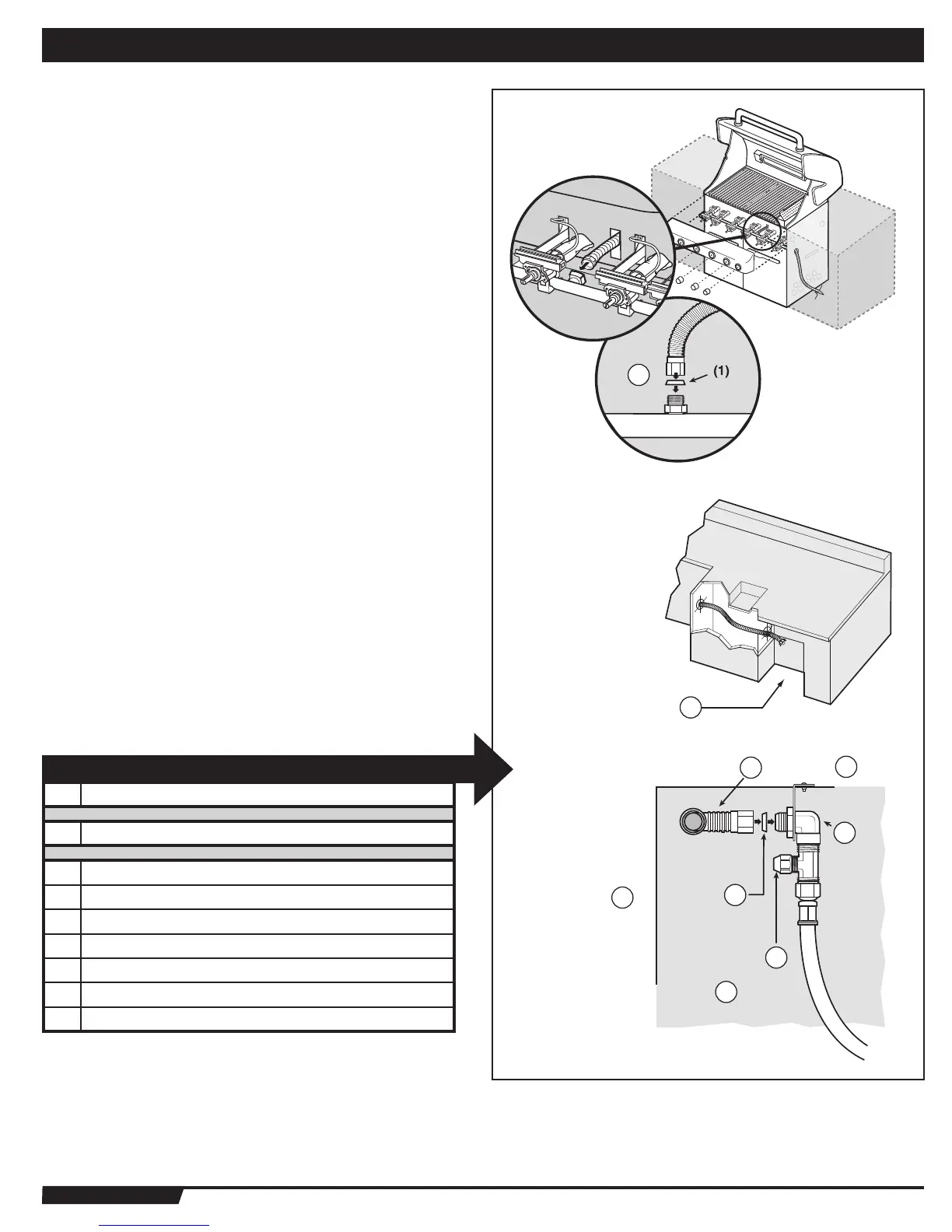 (1)