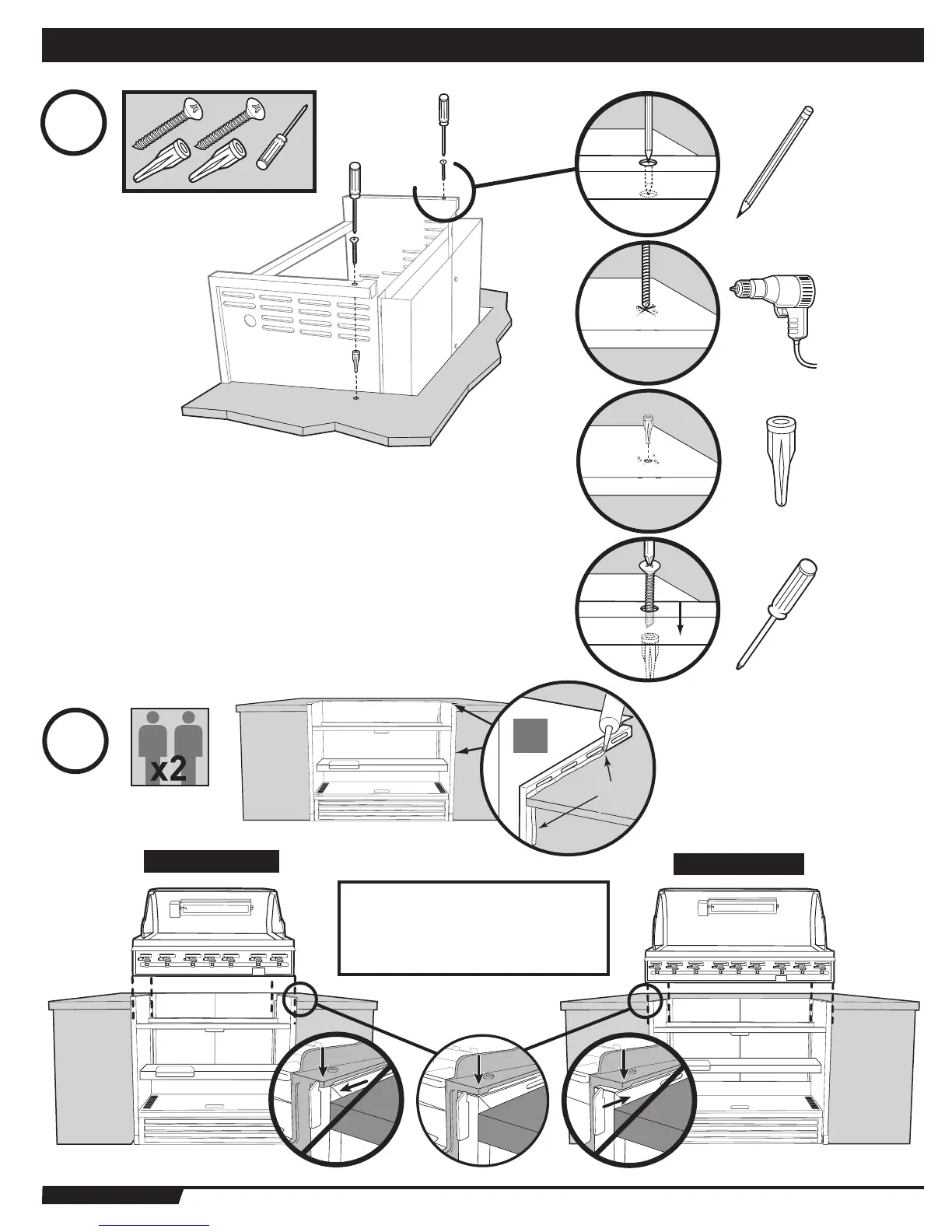 x2