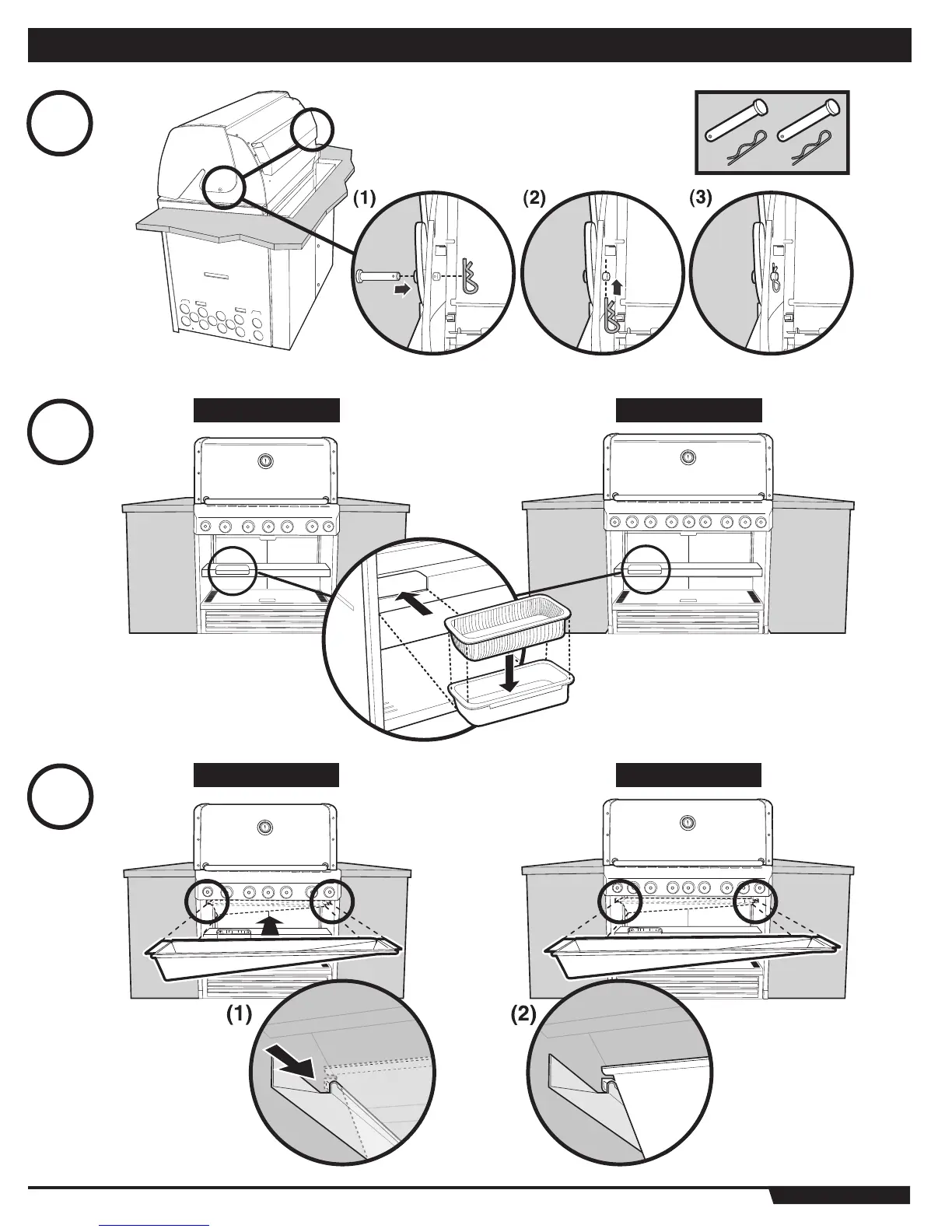 (1) (2) (3)

(1) (2)