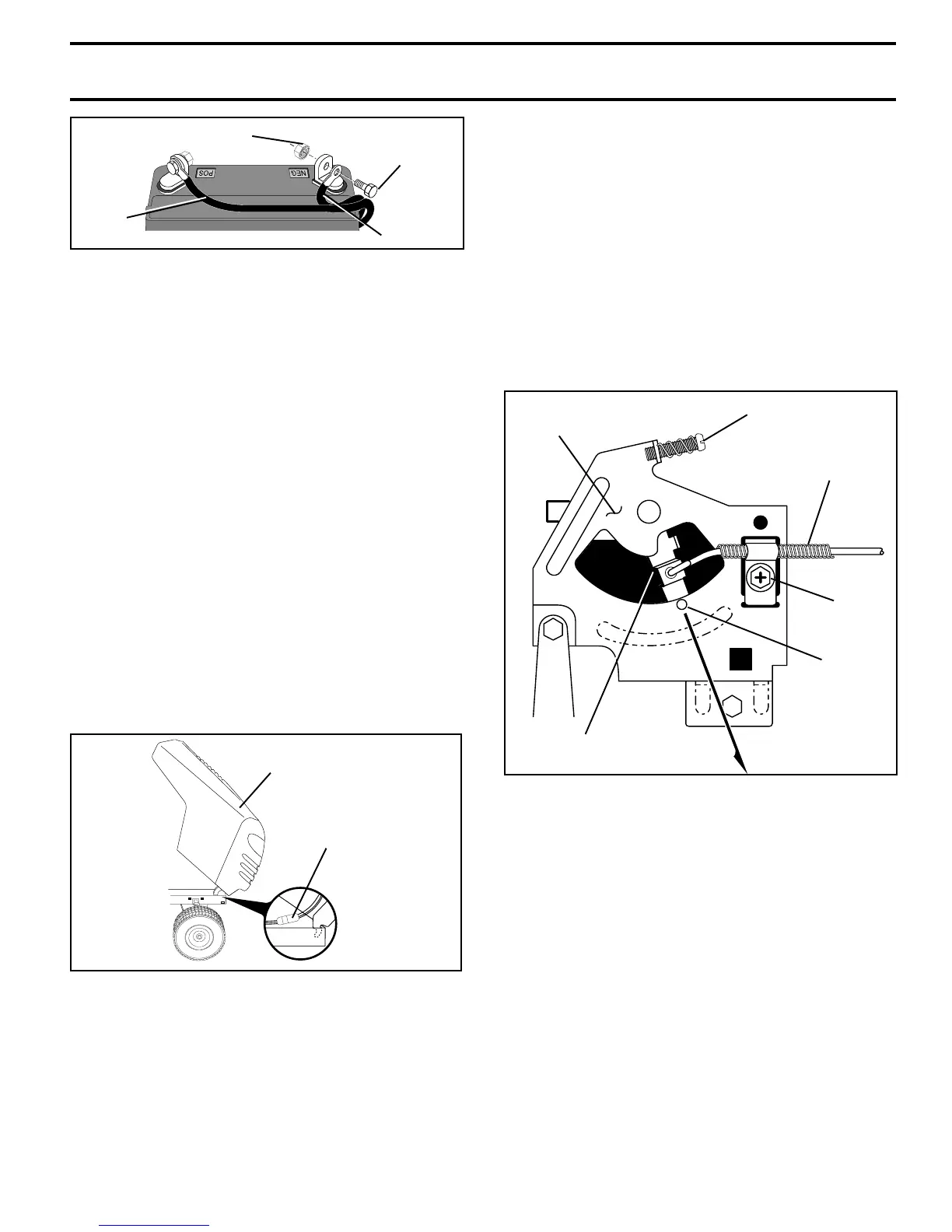 POS

NEG