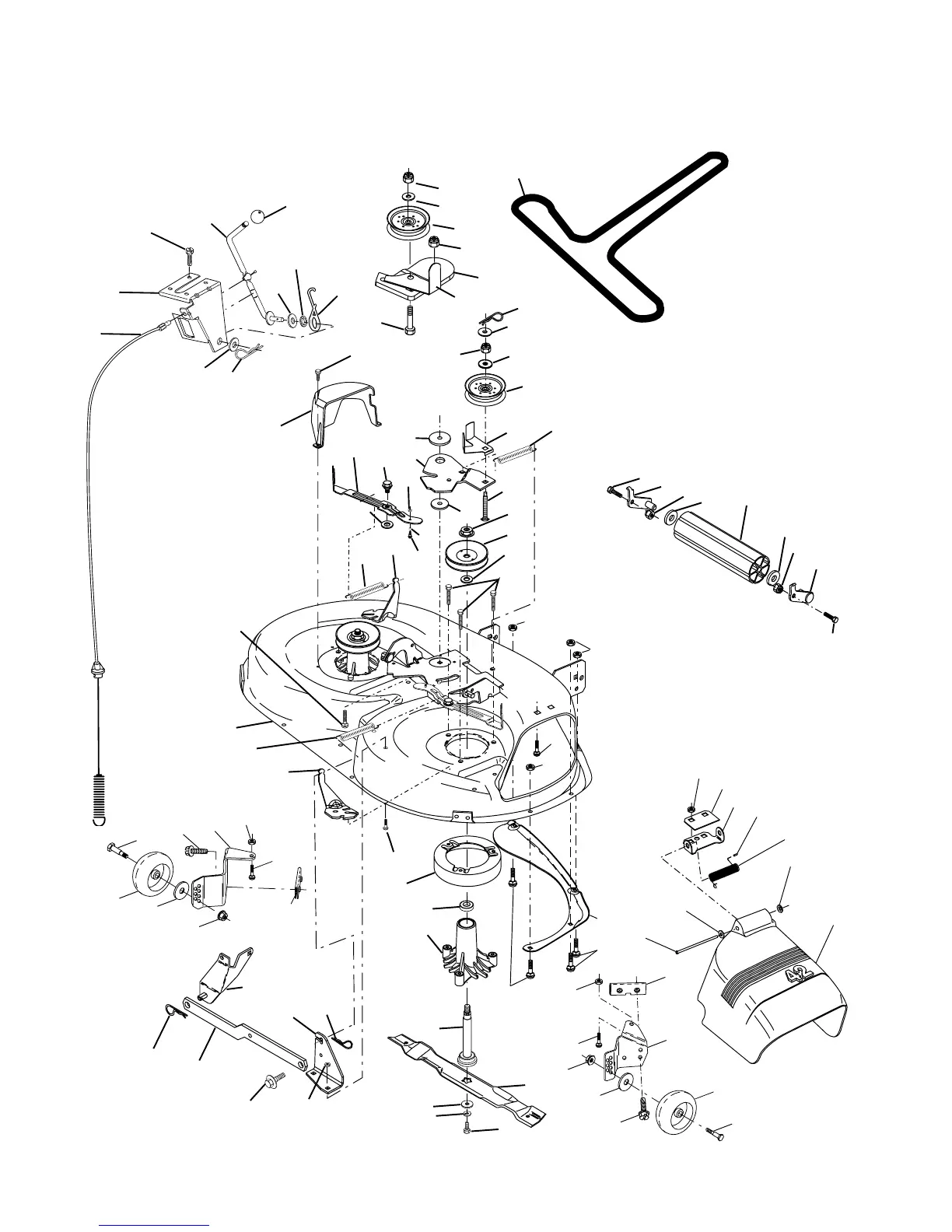 42