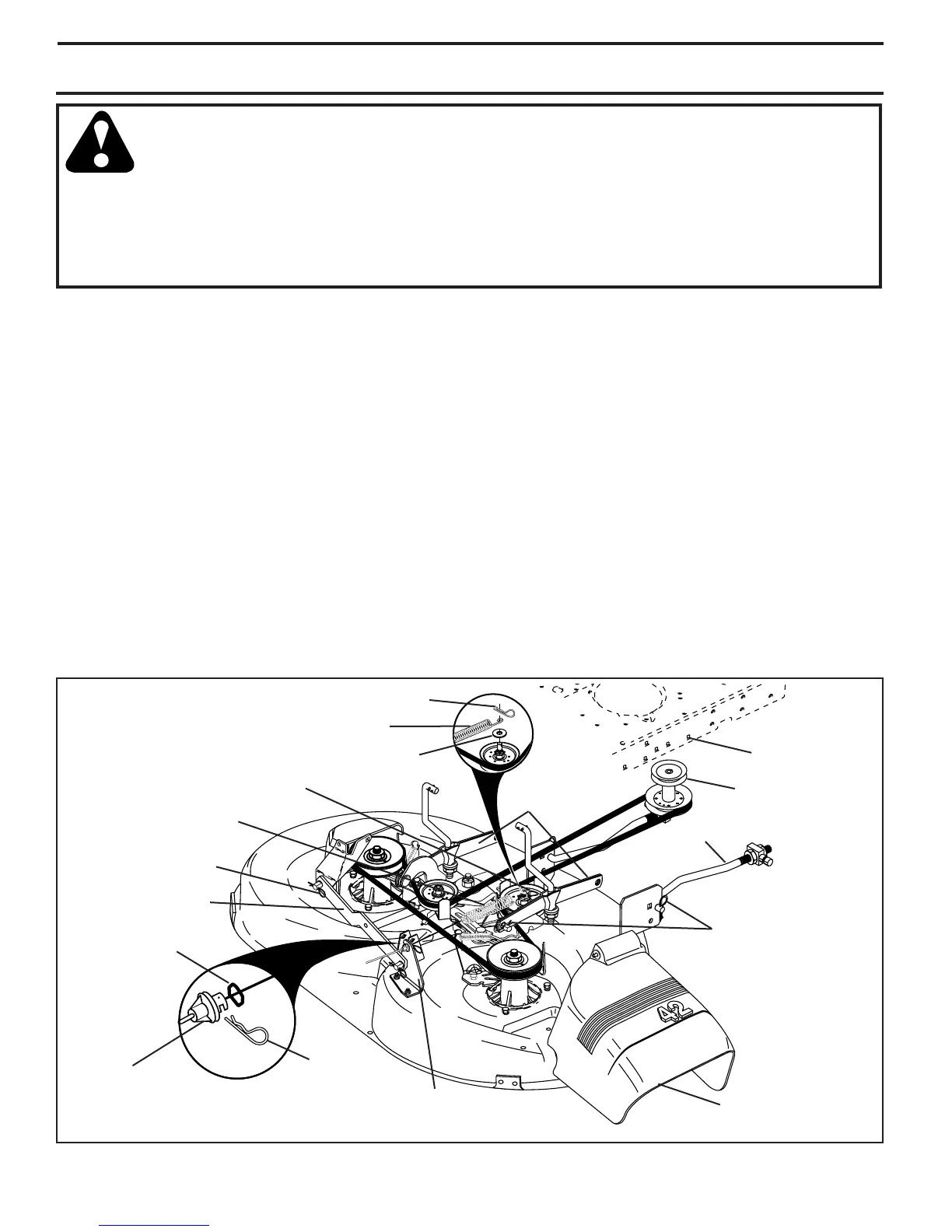 42