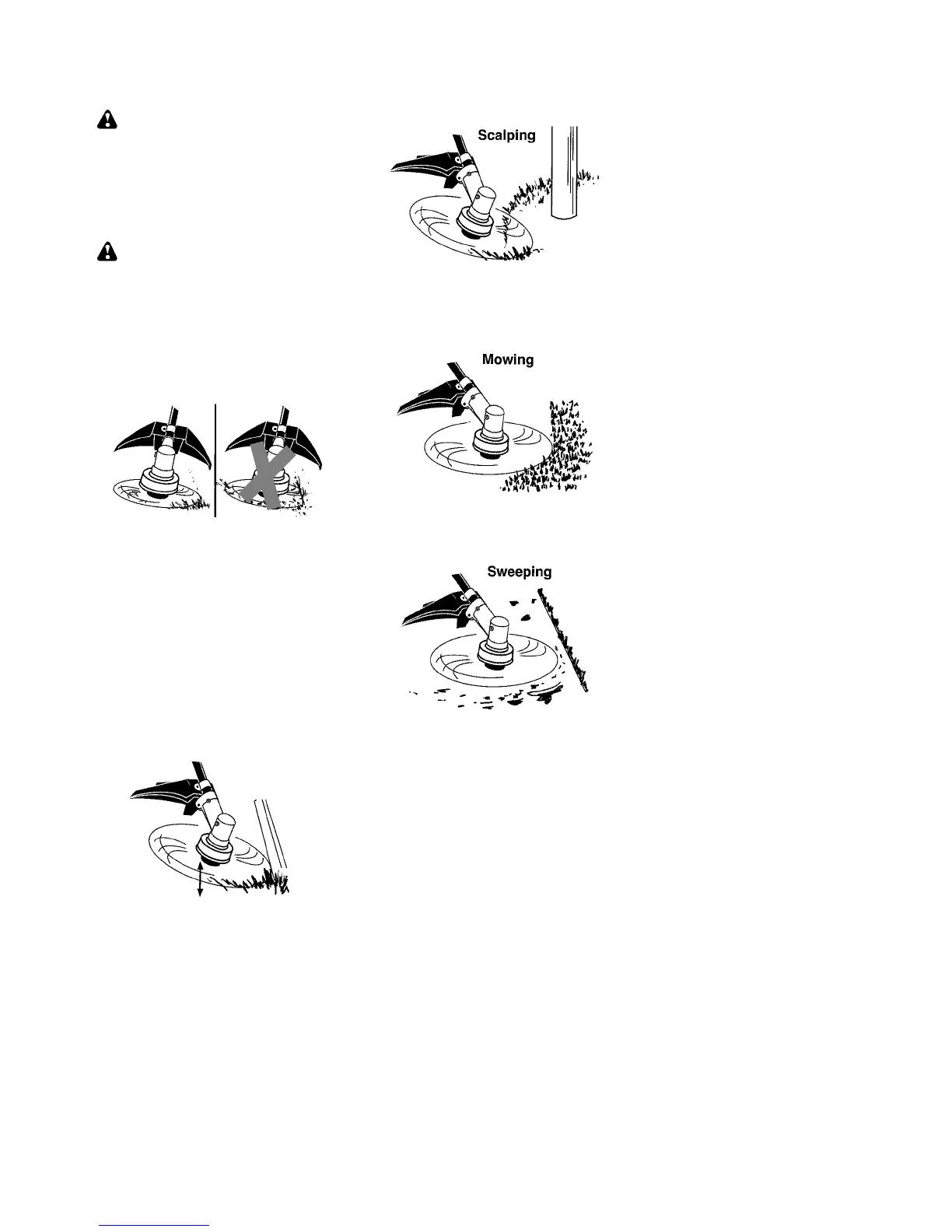 Scalping

Mowing

Sweeping