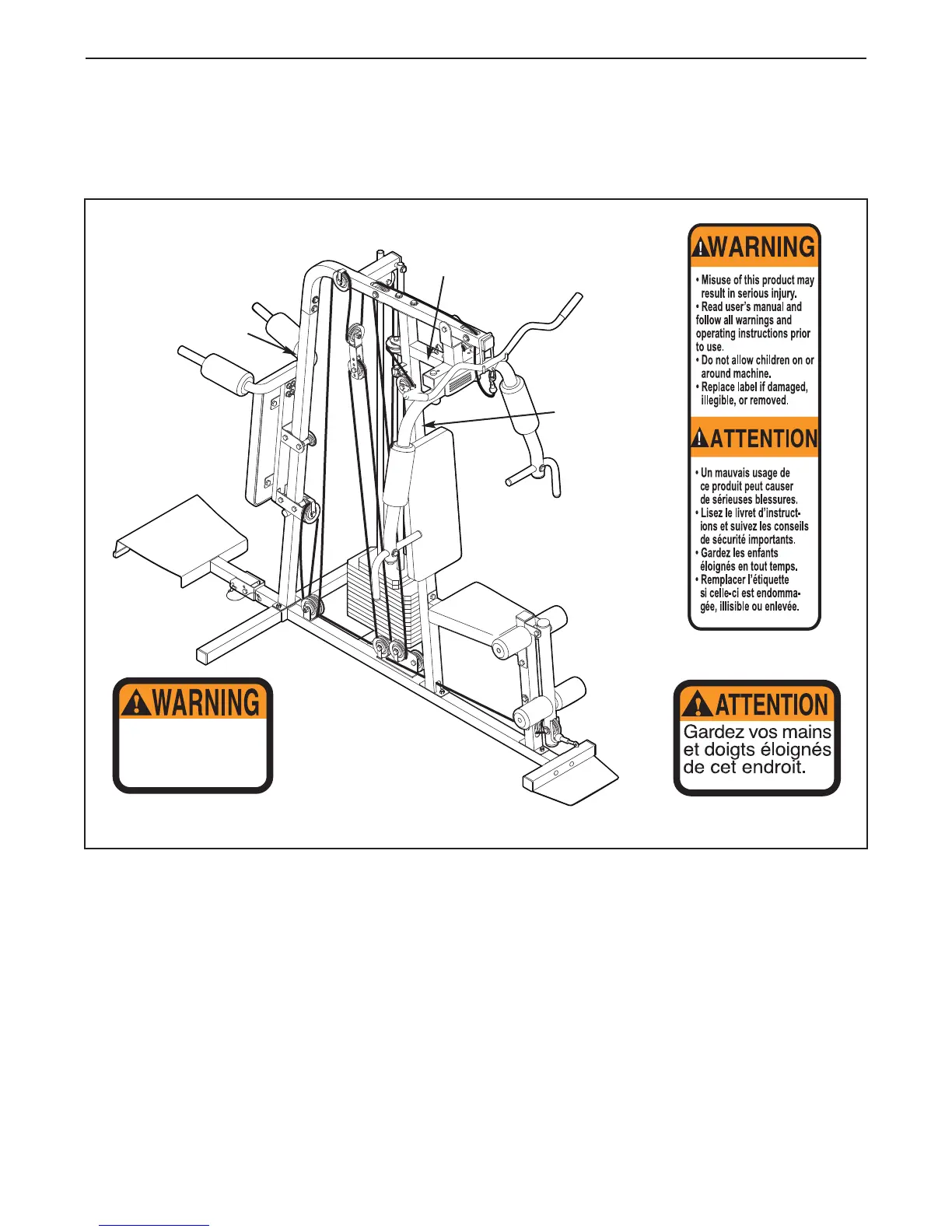 WARNING

• Misuse of this product may result in serious injury.
• Read user's manual and follow all warnings and operating instructions prior to use.
• Do not allow children on or around machine.
• Replace label if damaged, illegible, or removed.

ATTENTION

• Un mauvais usage de ce produit peut causer de sérieuses blessures.
• Lisez le livret d'instructions et suivez les conseils de sécurité importants.
• Gardez les enfants éloignés en tout temps.
• Remplacer l'étiquette si celle-ci est endommagée, illisible ou enlevée.

WARNING

ATTENTION
Gardez vos mains et doigts éloignés de cet endroit.