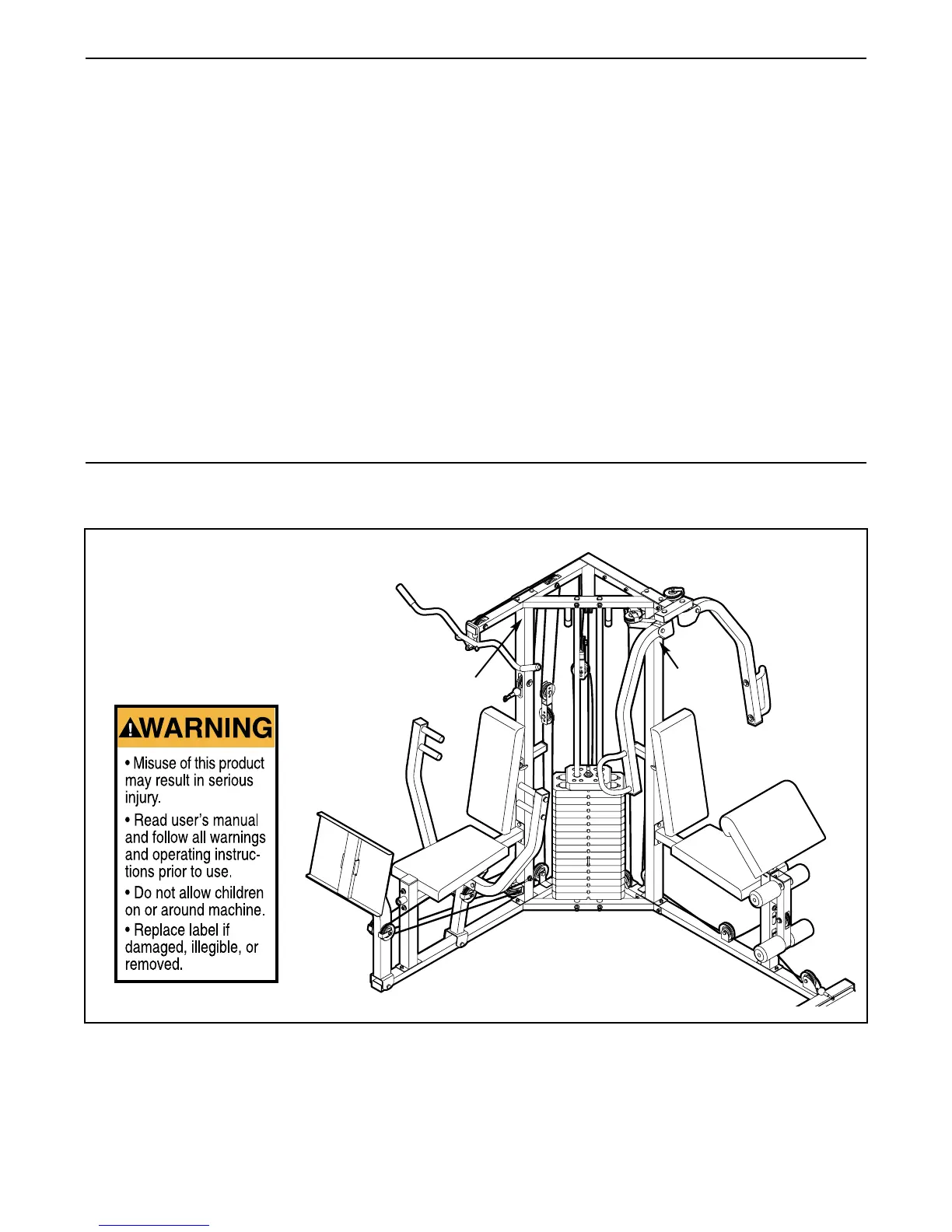 WARNING

• Misuse of this product may result in serious injury.

• Read user's manual and follow all warnings and operating instructions prior to use.

• Do not allow children on or around machine.

• Replace label if damaged, illegible, or removed.