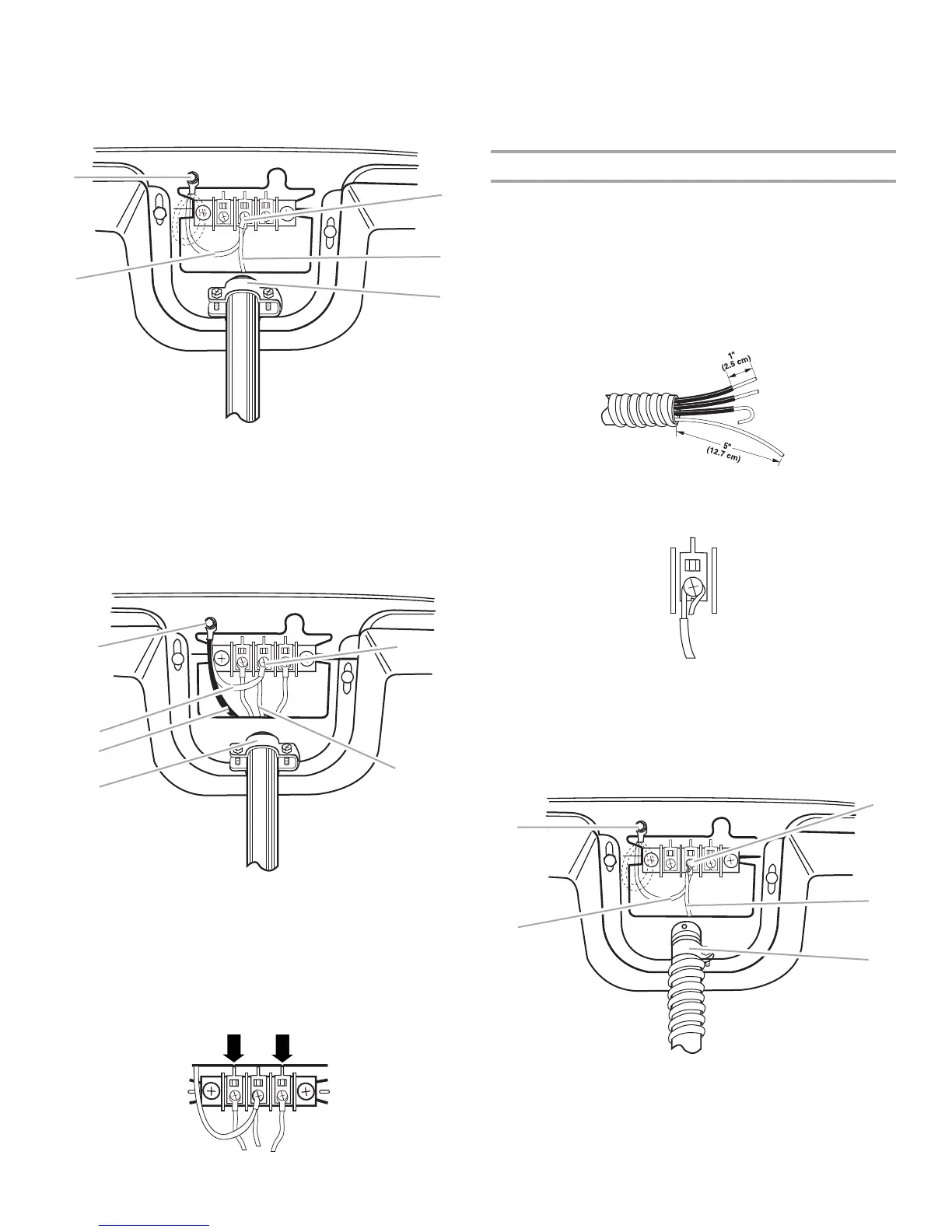 1"
(2.5 cm)

5"
(12.7 cm)